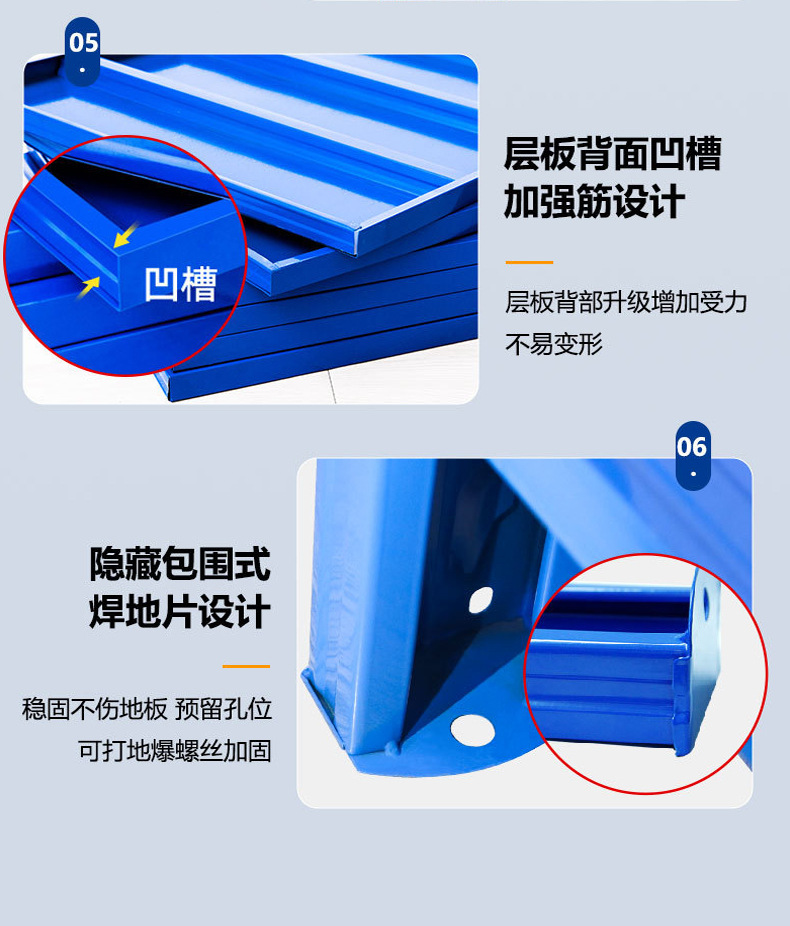 05

凹槽

层板背面凹槽
加强筋设计

层板背部升级增加受力
不易变形

06

隐藏包围式
焊地片设计

稳固不伤地板 预留孔位
可打地爆螺丝加固