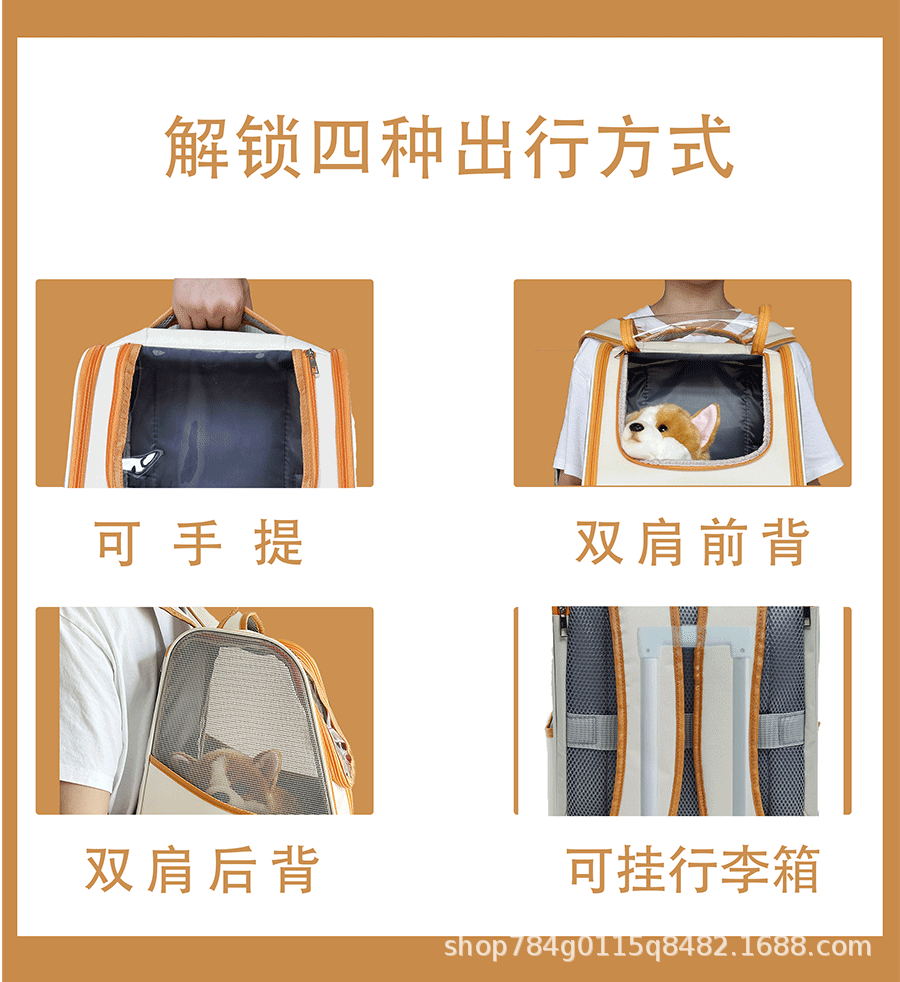 解锁四种出行方式

可 手 提

双肩前背

双肩后背

可挂行李箱

shop784g0115q8482.1688.com