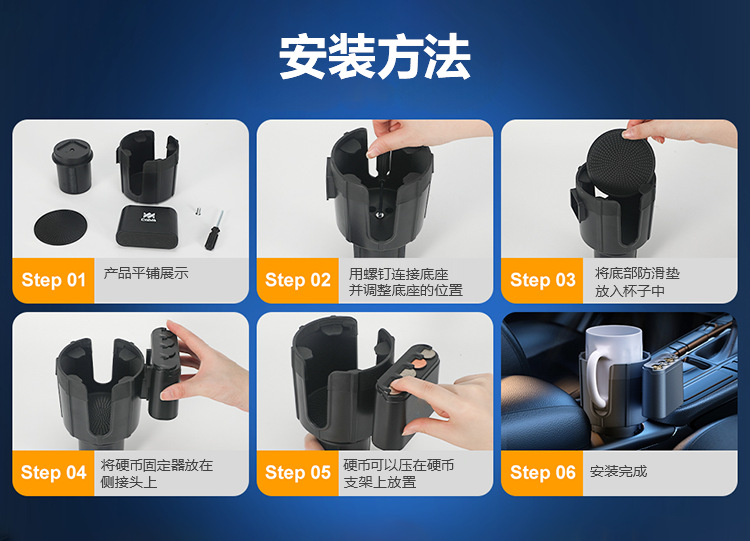 安装方法

Step 01 产品平铺展示

Step 02 用螺钉连接底座并调整底座的位置

Step 03 将底部防滑垫放入杯子中

Step 04 将硬币固定器放在侧接头上

Step 05 硬币可以压在硬币支架上放置

Step 06 安装完成