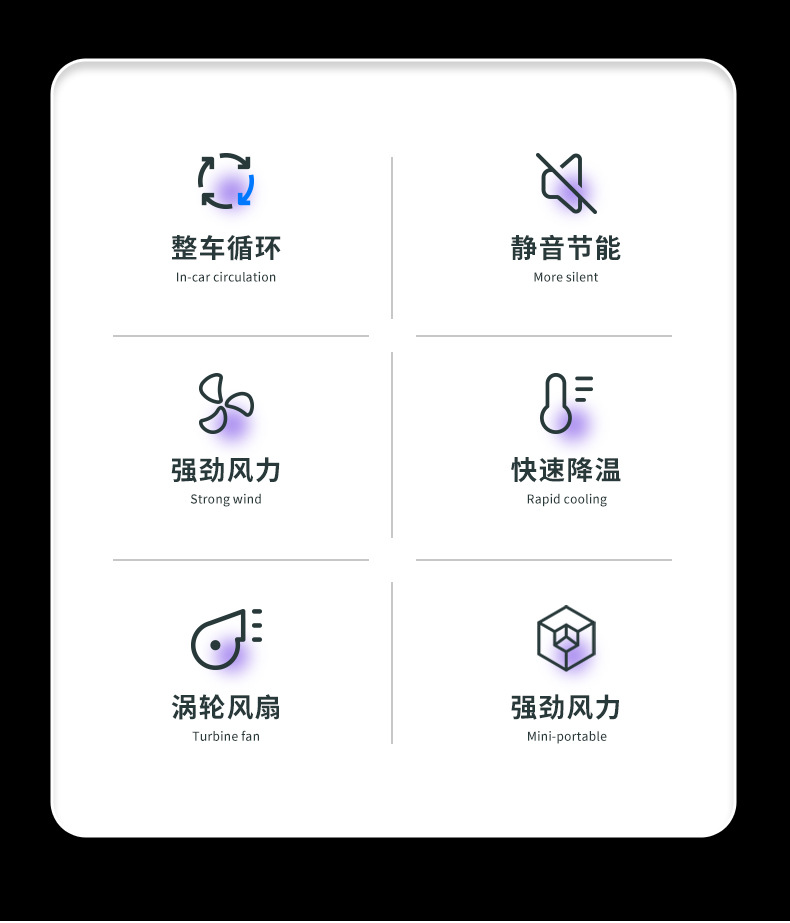 整车循环
In-car circulation

静音节能
More silent

强劲风力
Strong wind

快速降温
Rapid cooling

涡轮风扇
Turbine fan

强劲风力
Mini-portable