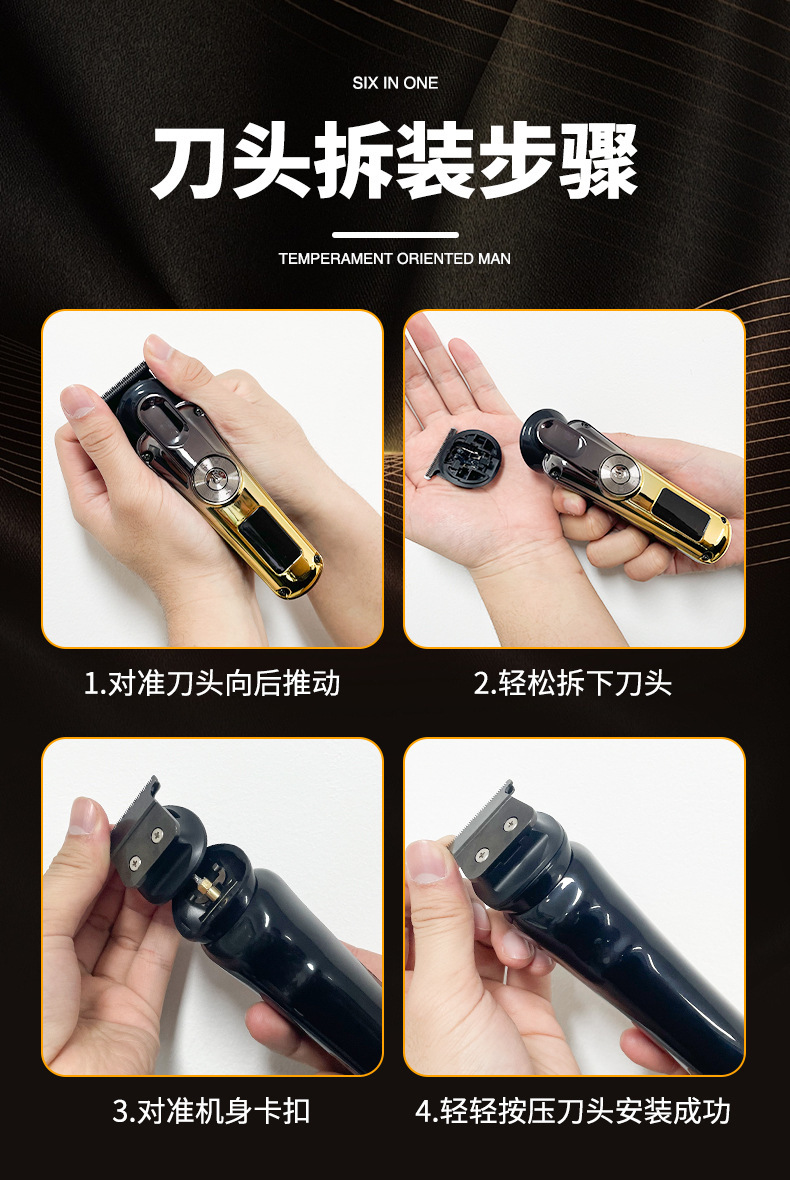 SIX IN ONE

刀头拆装步骤

TEMPERAMENT ORIENTED MAN

1.对准刀头向后推动

2.轻松拆下刀头

3.对准机身卡扣

4.轻轻按压刀头安装成功