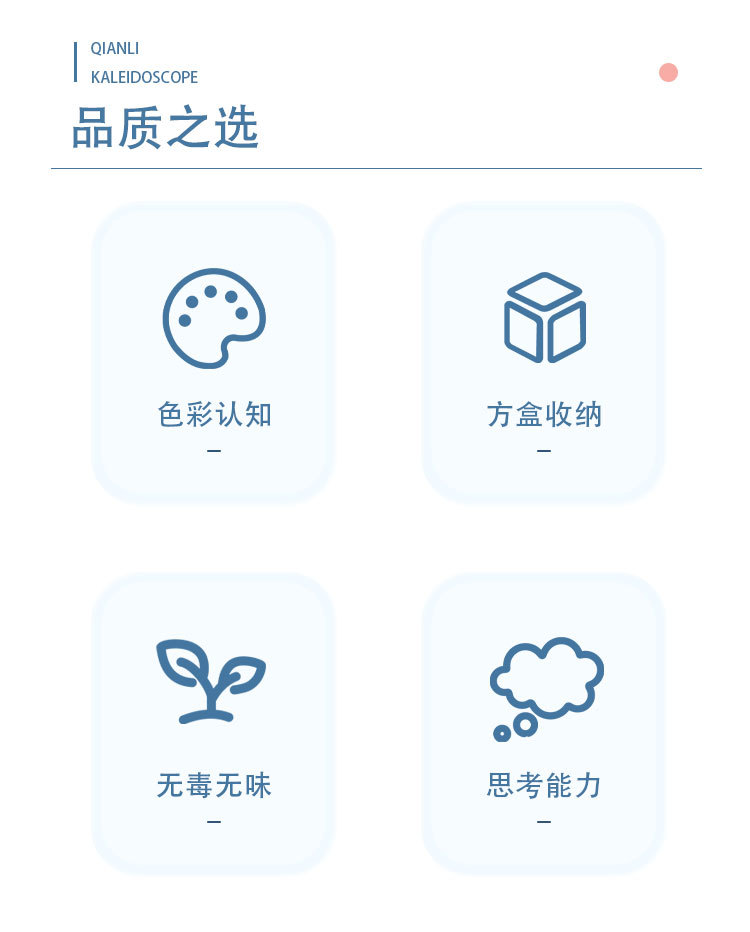 QIANLI
KALEIDOSCOPE

品质之选

色彩认知
-

方盒收纳
-

无毒无味
-

思考能力
-