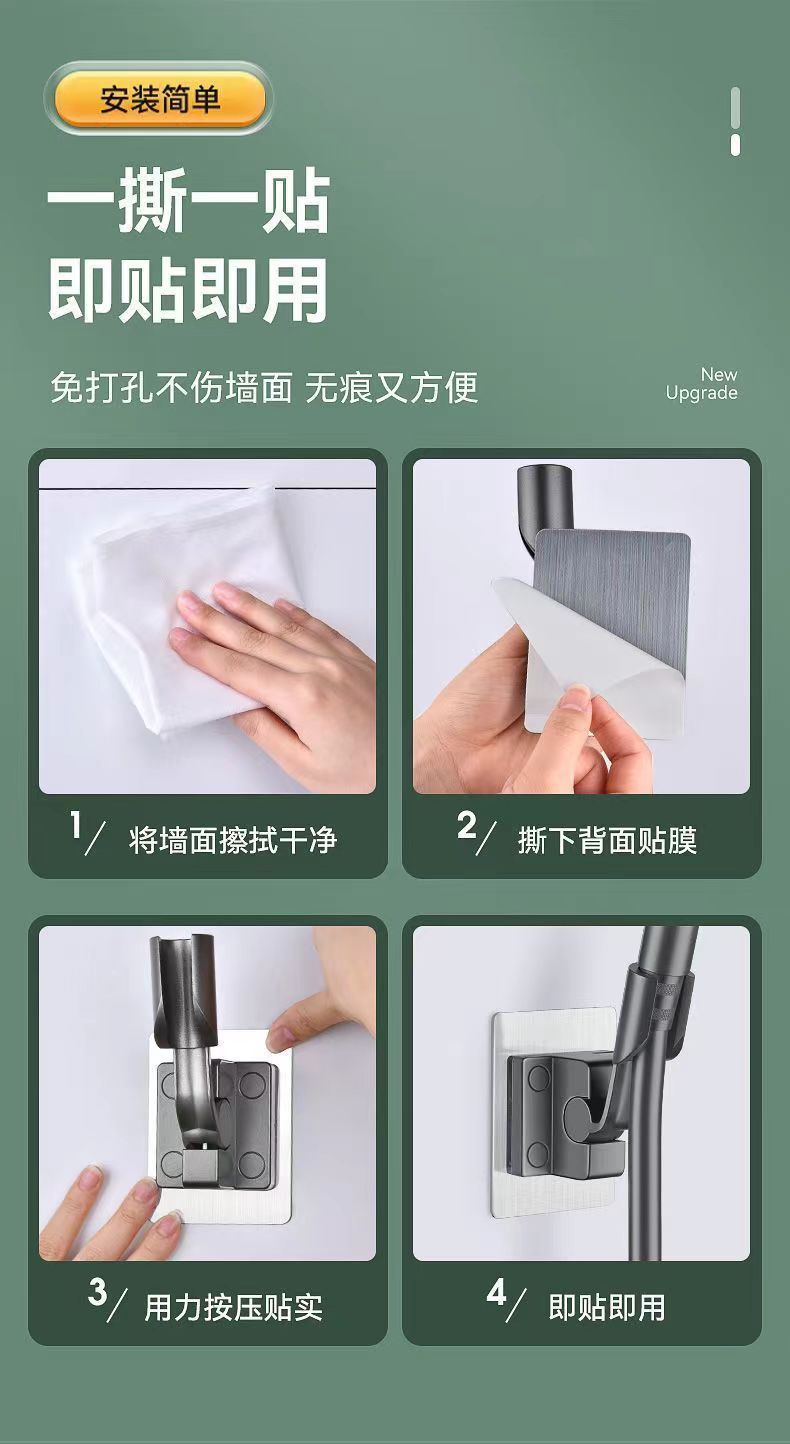 安装简单

一撕一贴
即贴即用

免打孔不伤墙面 无痕又方便

New
Upgrade

1/ 将墙面擦拭干净

2/ 撕下背面贴膜

3/ 用力按压贴实

4/ 即贴即用