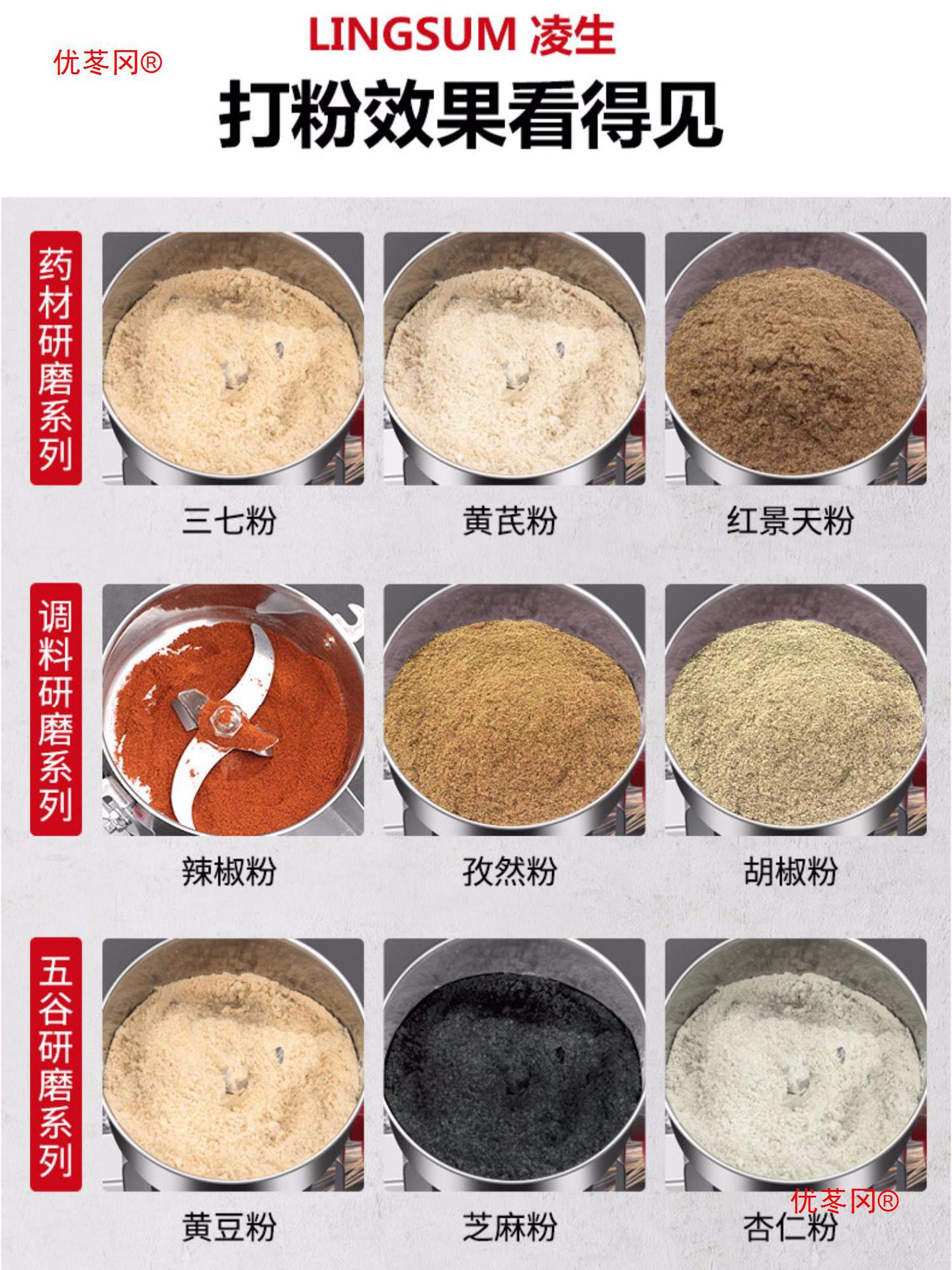 优苳冈®

LINGSUM 凌生

打粉效果看得见

药材研磨系列

三七粉

黄芪粉

红景天粉

调料研磨系列

辣椒粉

孜然粉

胡椒粉

五谷研磨系列

黄豆粉

芝麻粉

杏仁粉

优苳冈®