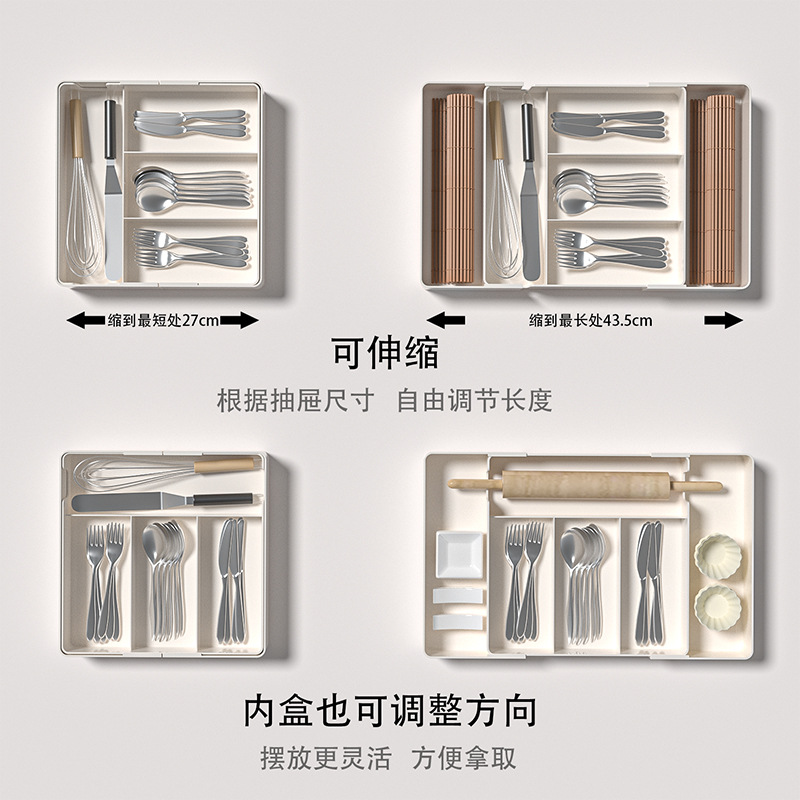 缩到最短处27cm

缩到最长处43.5cm

可伸缩

根据抽屉尺寸 自由调节长度

内盒也可调整方向

摆放更灵活 方便拿取