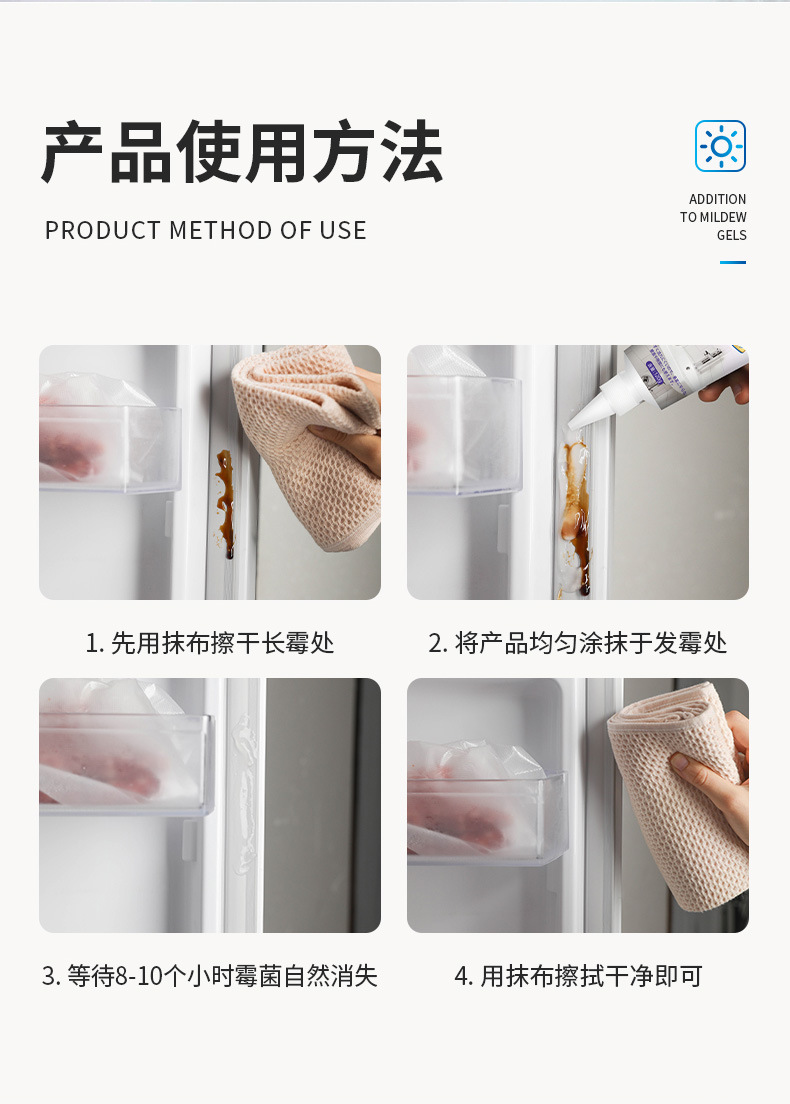 产品使用方法

PRODUCT METHOD OF USE

ADDITION TO MILDEW GELS

1. 先用抹布擦干长霉处

2. 将产品均匀涂抹于发霉处

3. 等待8-10个小时霉菌自然消失

4. 用抹布擦拭干净即可