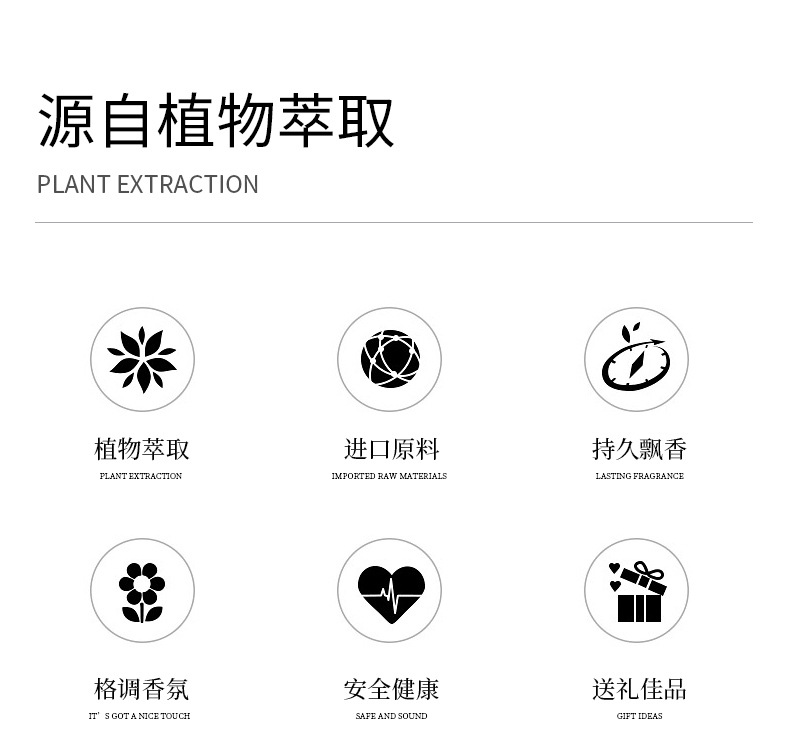 源自植物萃取

PLANT EXTRACTION

植物萃取
PLANT EXTRACTION

进口原料
IMPORTED RAW MATERIALS

持久飘香
LASTING FRAGRANCE

格调香氛
IT'S GOT A NICE TOUCH

安全健康
SAFE AND SOUND

送礼佳品
GIFT IDEAS