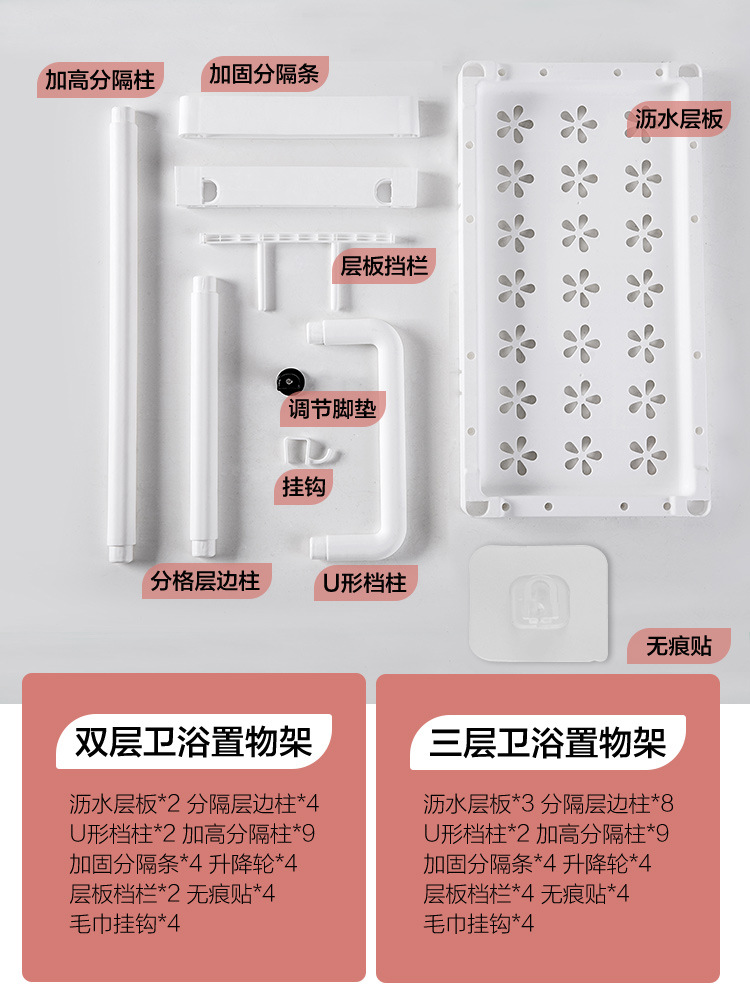 加高分隔柱

加固分隔条

沥水层板

层板挡栏

调节脚垫

挂钩

分格层边柱

U形档柱

无痕贴

双层卫浴置物架

沥水层板*2 分隔层边柱*4
U形档柱*2 加高分隔柱*9
加固分隔条*4 升降轮*4
层板档栏*2 无痕贴*4
毛巾挂钩*4

三层卫浴置物架

沥水层板*3 分隔层边柱*8
U形档柱*2 加高分隔柱*9
加固分隔条*4 升降轮*4
层板档栏*4 无痕贴*4
毛巾挂钩*4