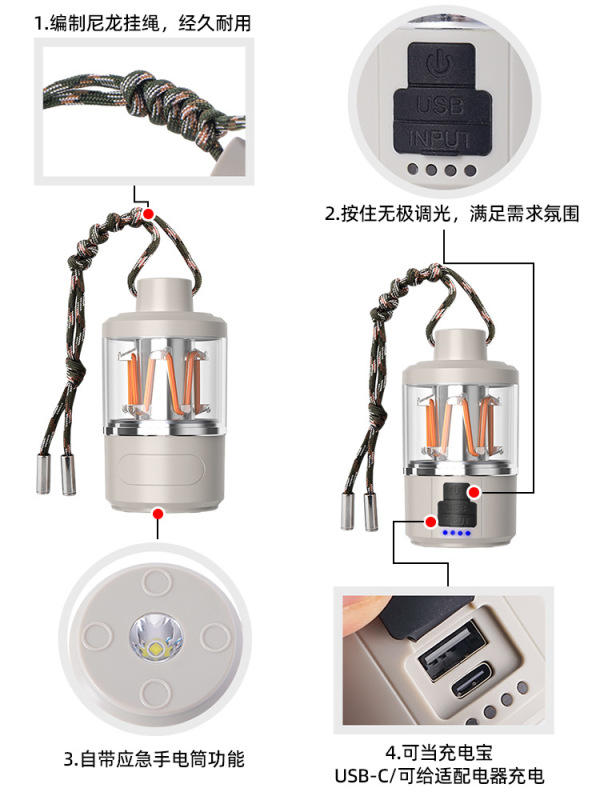 1.编制尼龙挂绳，经久耐用

USB
INPUT

2.按住无极调光，满足需求氛围

3.自带应急手电筒功能

4.可当充电宝
USB-C/可给适配电器充电