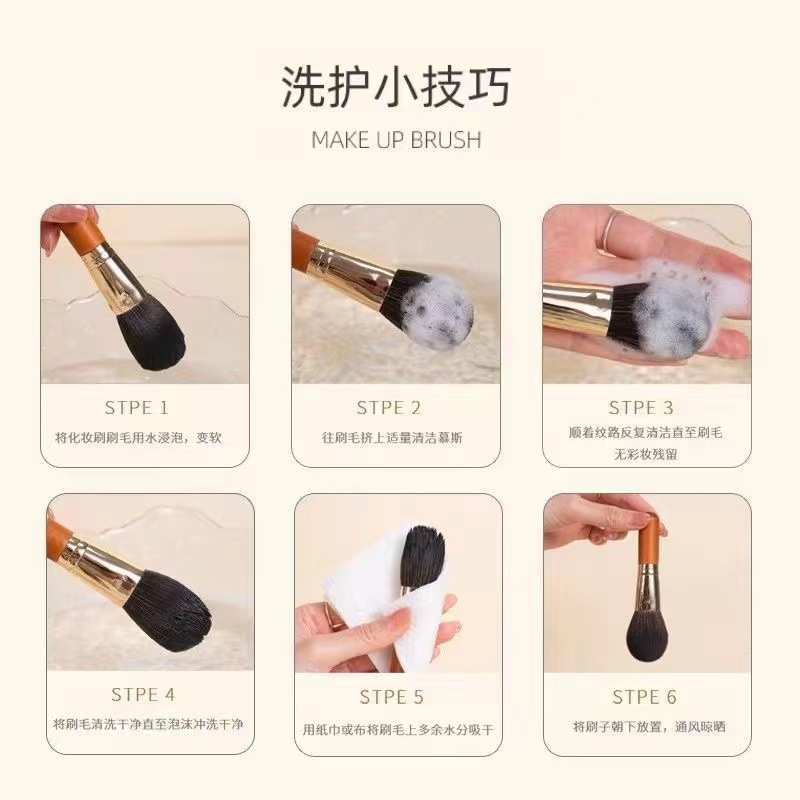 洗护小技巧

MAKE UP BRUSH

STPE 1
将化妆刷刷毛用水浸泡，变软

STPE 2
往刷毛挤上适量清洁慕斯

STPE 3
顺着纹路反复清洁直至刷毛无彩妆残留

STPE 4
将刷毛清洗干净直至泡沫冲洗干净

STPE 5
用纸巾或布将刷毛上多余水分吸干

STPE 6
将刷子朝下放置，通风晾晒