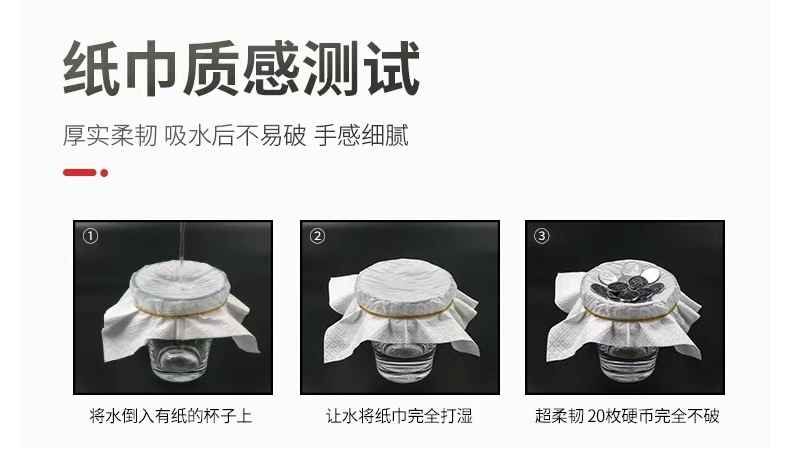 纸巾质感测试

厚实柔韧 吸水后不易破 手感细腻

①

将水倒入有纸的杯子上

②

让水将纸巾完全打湿

③

超柔韧 20枚硬币完全不破