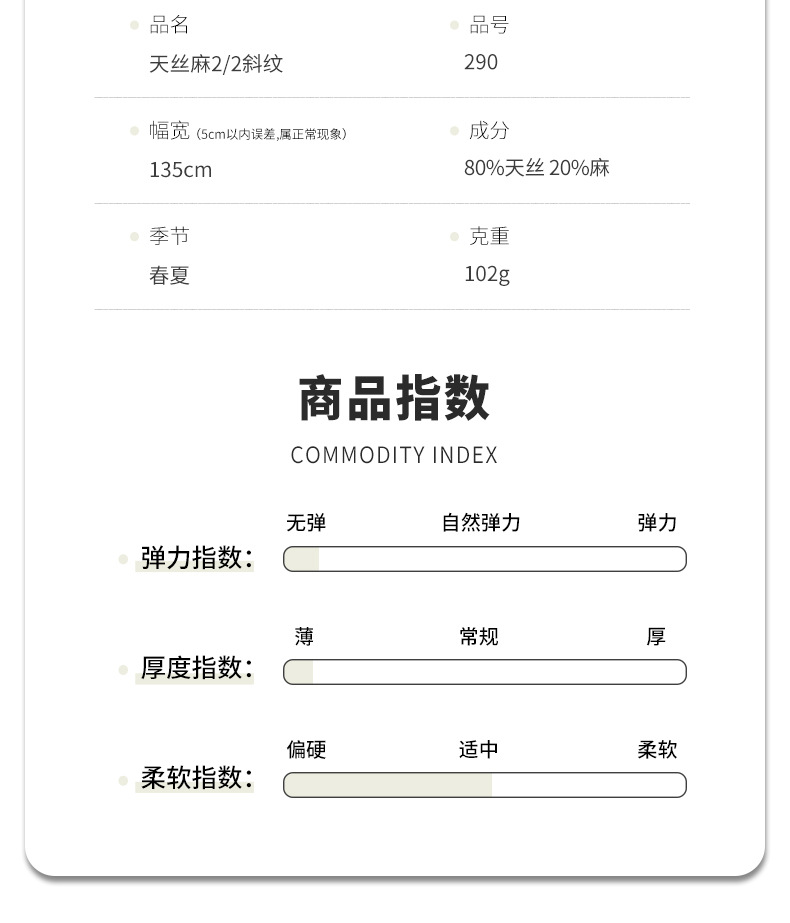 品名
天丝麻2/2斜纹

品号
290

幅宽 (5cm以内误差,属正常现象)
135cm

成分
80%天丝 20%麻

季节
春夏

克重
102g

商品指数
COMMODITY INDEX

弹力指数:
无弹 自然弹力 弹力

厚度指数:
薄 常规 厚

柔软指数:
偏硬 适中 柔软