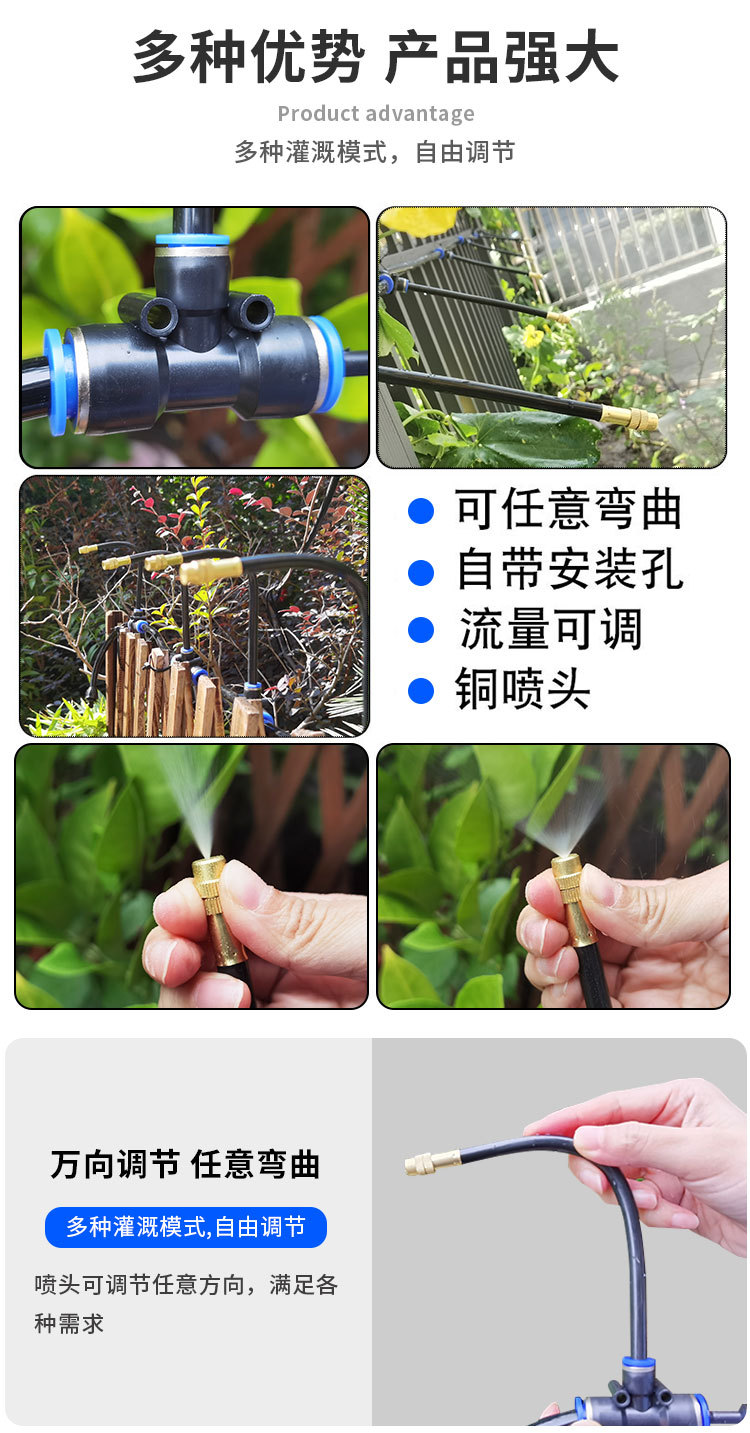 多种优势 产品强大

Product advantage

多种灌溉模式，自由调节

可任意弯曲

自带安装孔

流量可调

铜喷头

万向调节 任意弯曲

多种灌溉模式,自由调节

喷头可调节任意方向，满足各种需求