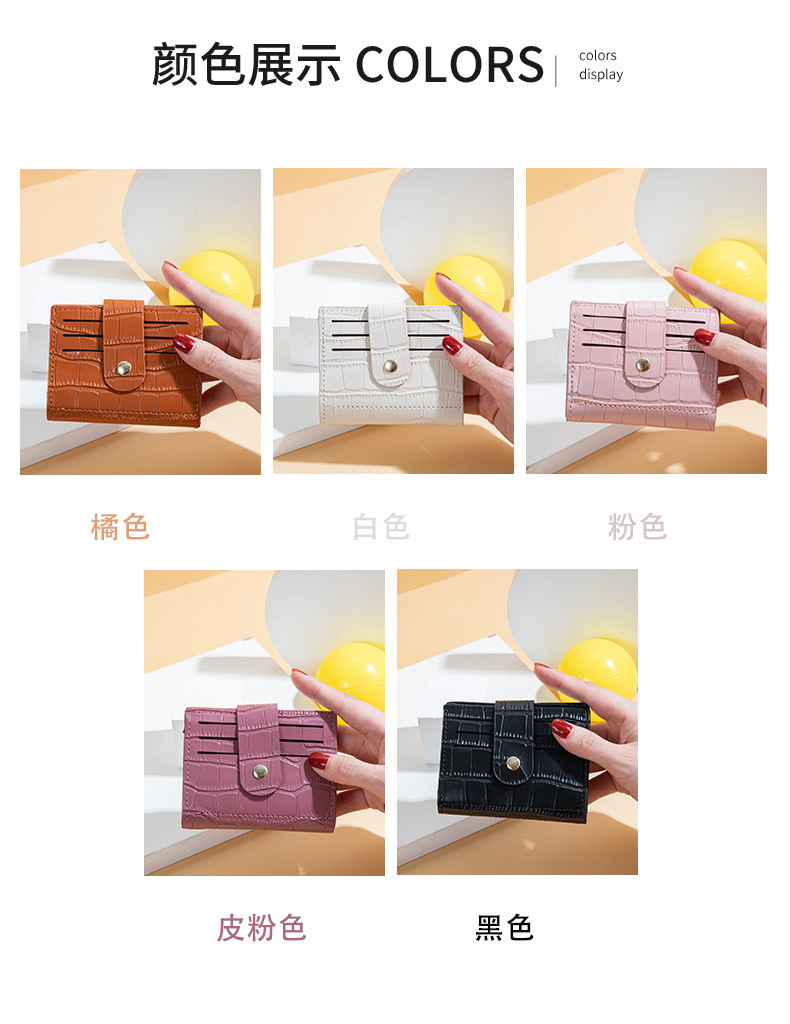 颜色展示 COLORS | colors display

橘色

白色

粉色

皮粉色

黑色