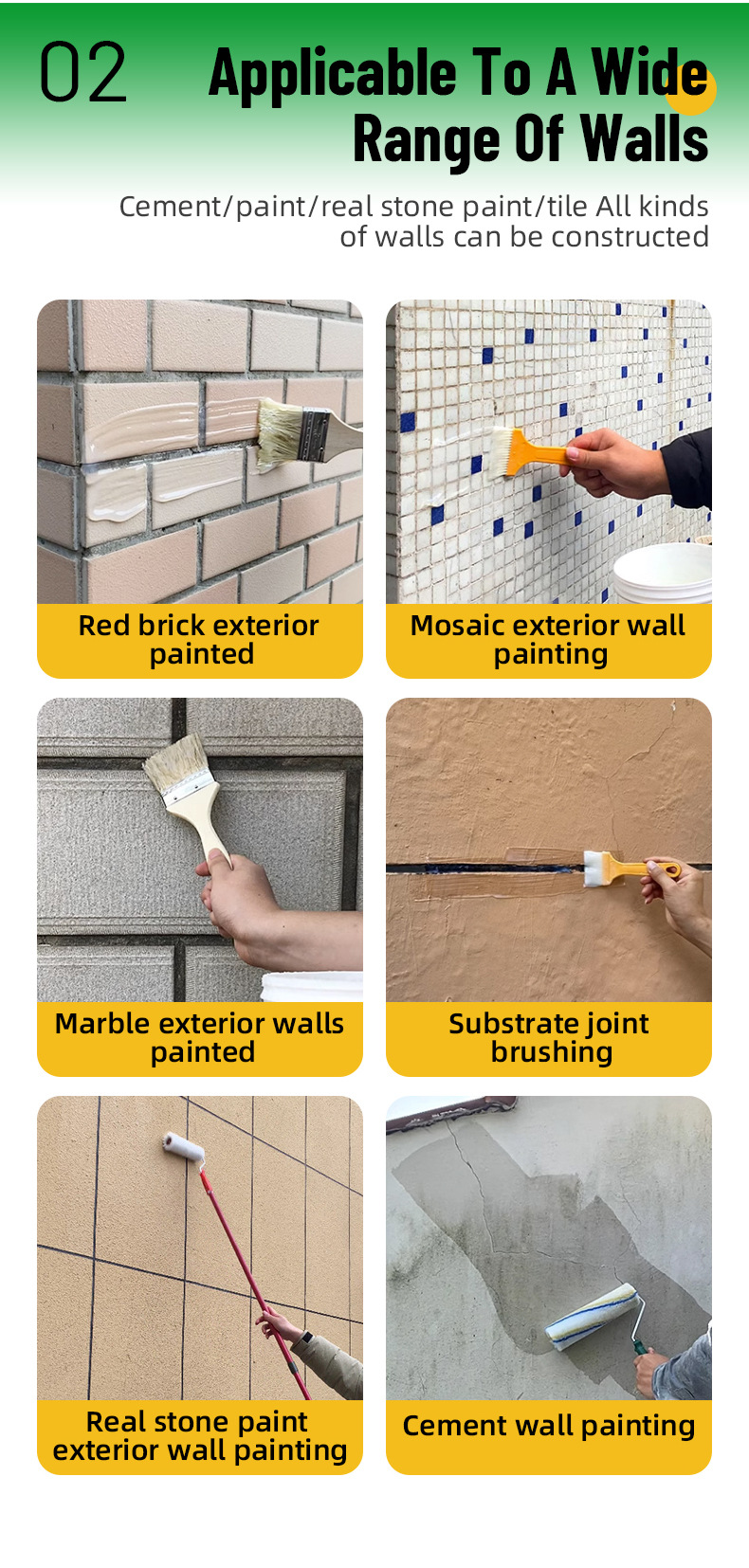 02

Applicable To A Wide Range Of Walls

Cement/paint/real stone paint/tile All kinds of walls can be constructed

Red brick exterior painted

Mosaic exterior wall painting

Marble exterior walls painted

Substrate joint brushing

Real stone paint exterior wall painting

Cement wall painting