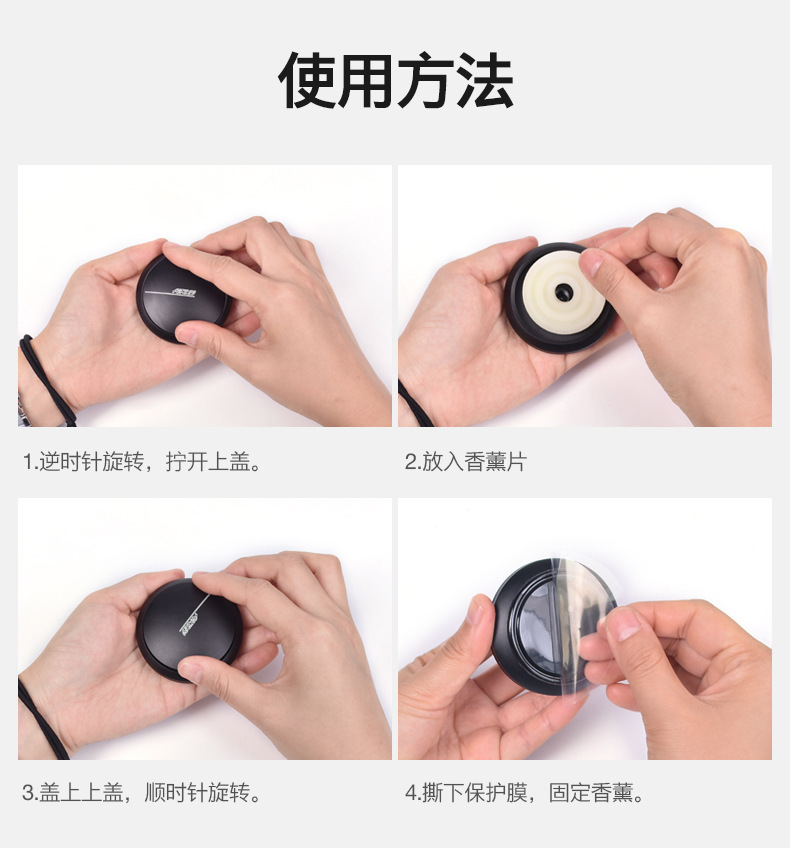 使用方法

1.逆时针旋转，拧开上盖。

2.放入香薰片

3.盖上上盖，顺时针旋转。

4.撕下保护膜，固定香薰。