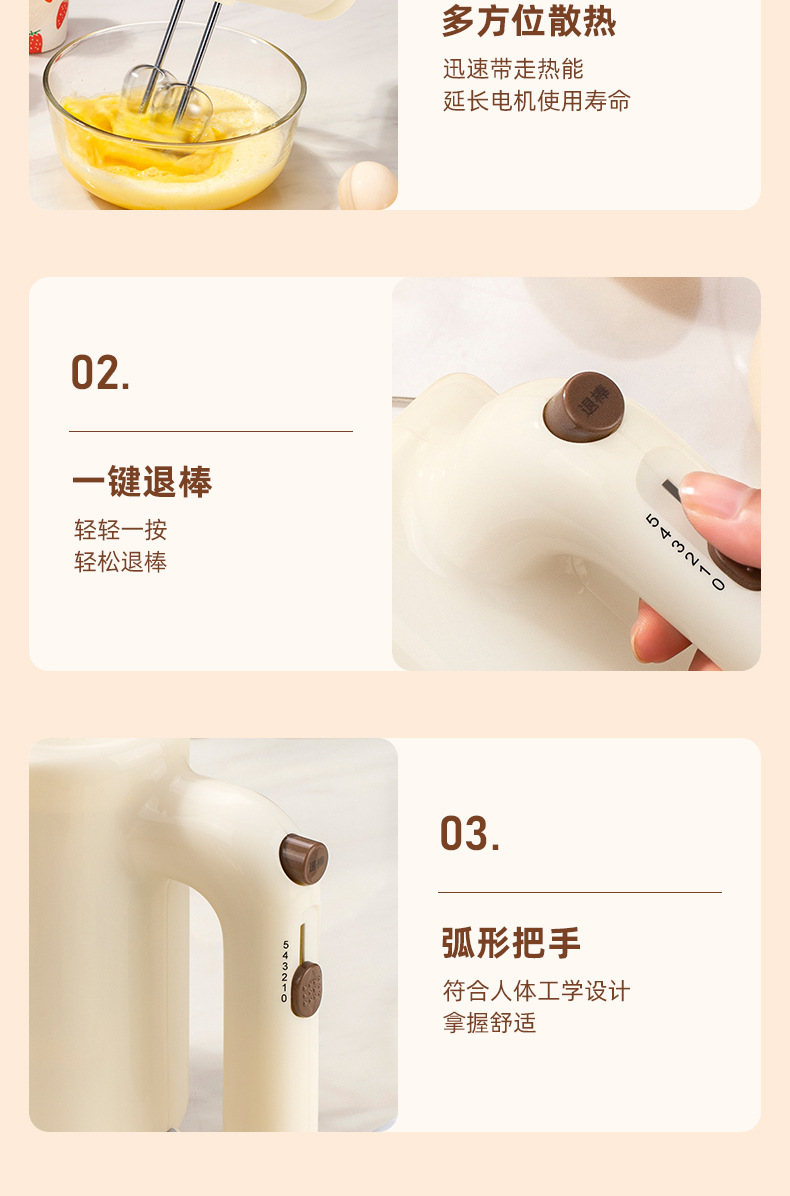 多方位散热

迅速带走热能
延长电机使用寿命

02.

一键退棒

轻轻一按
轻松退棒

退棒

5
4
3
2
1
0

03.

弧形把手

符合人体工学设计
拿握舒适

5
4
3
2
1
0