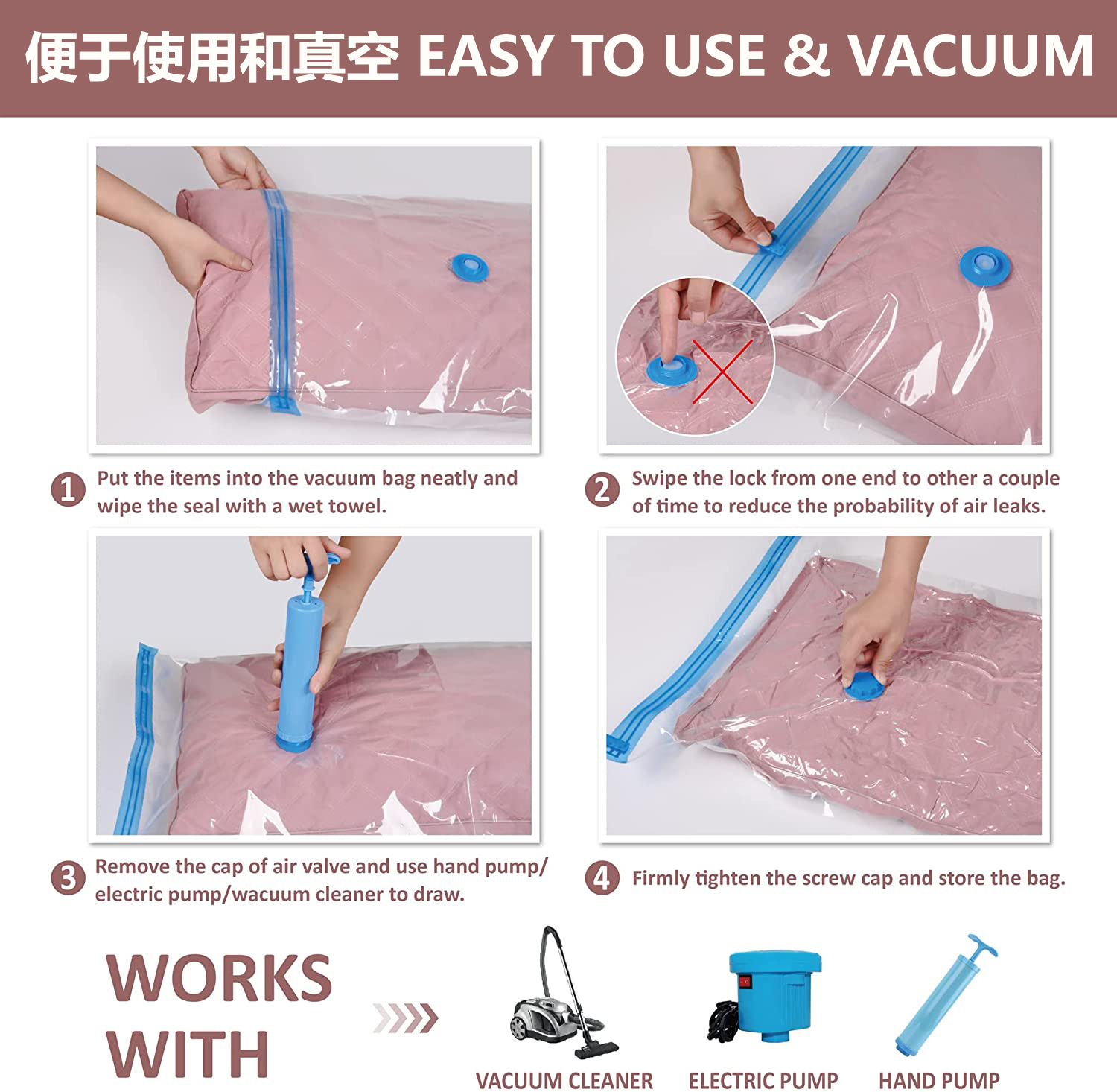 便于使用和真空 EASY TO USE & VACUUM

1 Put the items into the vacuum bag neatly and wipe the seal with a wet towel.

2 Swipe the lock from one end to other a couple of time to reduce the probability of air leaks.

3 Remove the cap of air valve and use hand pump/ electric pump/wacuum cleaner to draw.

4 Firmly tighten the screw cap and store the bag.

WORKS WITH

VACUUM CLEANER

ELECTRIC PUMP

HAND PUMP