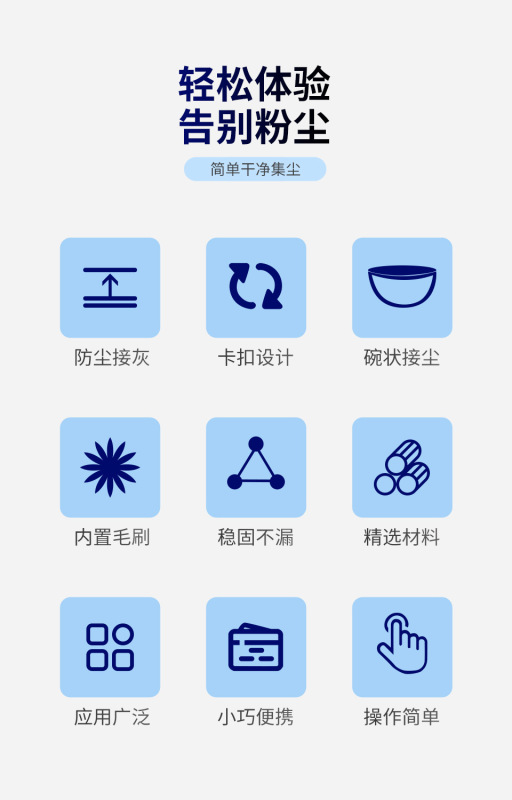 轻松体验
告别粉尘

简单干净集尘

防尘接灰

卡扣设计

碗状接尘

内置毛刷

稳固不漏

精选材料

应用广泛

小巧便携

操作简单