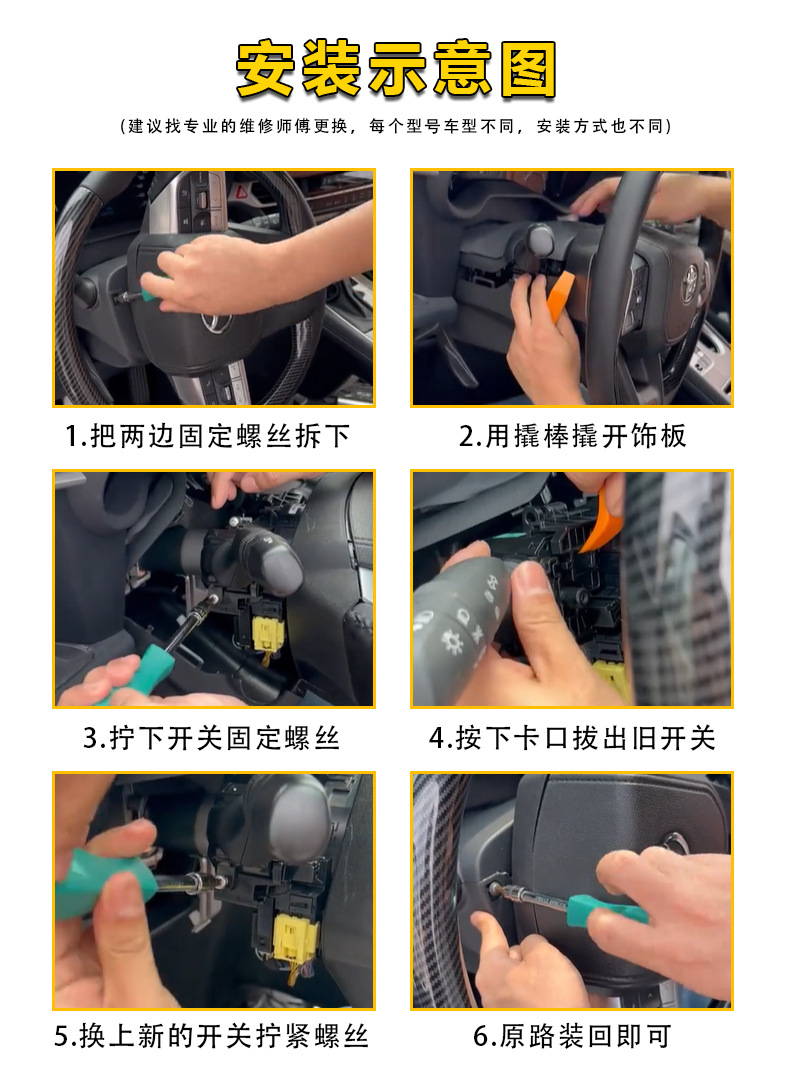 安装示意图

（建议找专业的维修师傅更换，每个型号车型不同，安装方式也不同）

1.把两边固定螺丝拆下

2.用撬棒撬开饰板

3.拧下开关固定螺丝

4.按下卡口拔出旧开关

5.换上新的开关拧紧螺丝

6.原路装回即可