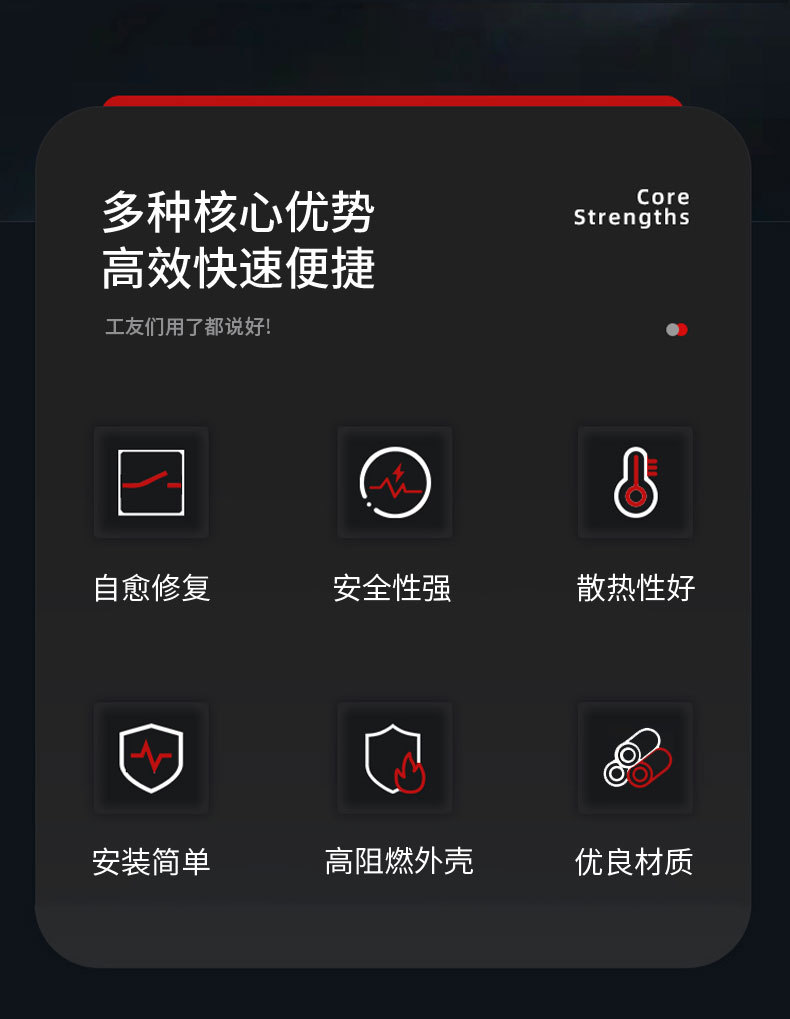 多种核心优势
高效快速便捷

Core
Strengths

工友们用了都说好!

自愈修复

安全性强

散热性好

安装简单

高阻燃外壳

优良材质