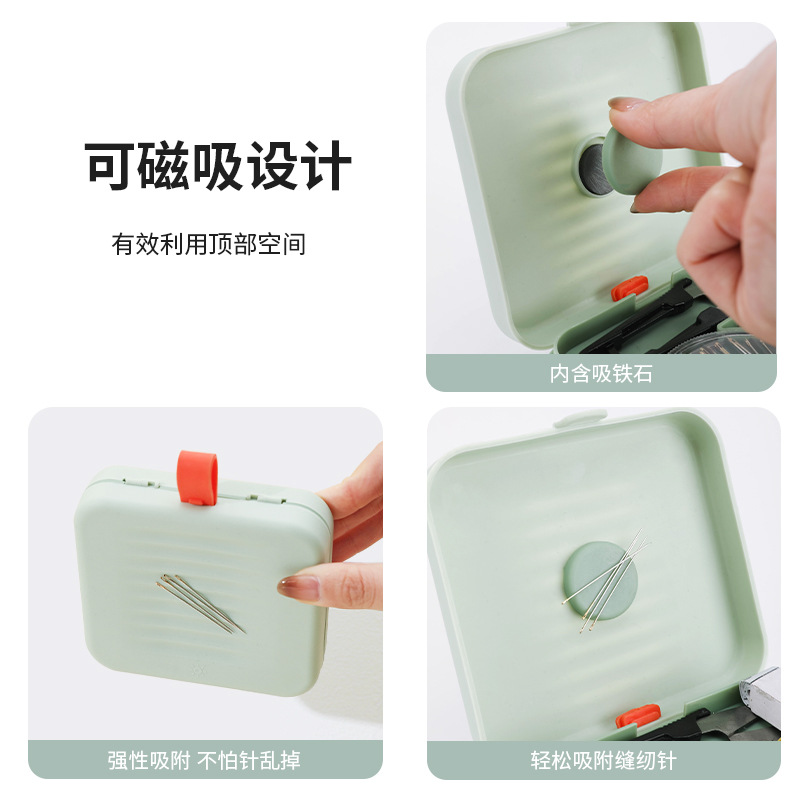 可磁吸设计

有效利用顶部空间

内含吸铁石

强性吸附 不怕针乱掉

轻松吸附缝纫针