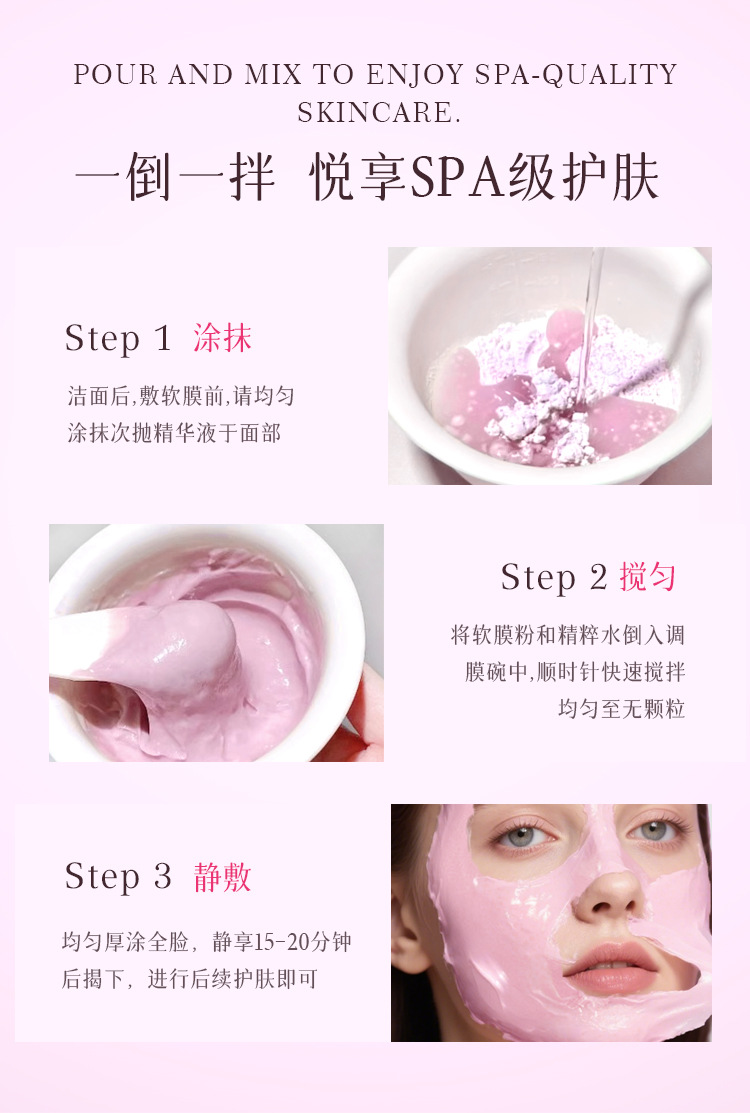 POUR AND MIX TO ENJOY SPA-QUALITY SKINCARE.

一倒一拌 悦享SPA级护肤

Step 1 涂抹

洁面后,敷软膜前,请均匀涂抹次抛精华液于面部

Step 2 搅匀

将软膜粉和精粹水倒入调膜碗中,顺时针快速搅拌均匀至无颗粒

Step 3 静敷

均匀厚涂全脸，静享15-20分钟后揭下，进行后续护肤即可