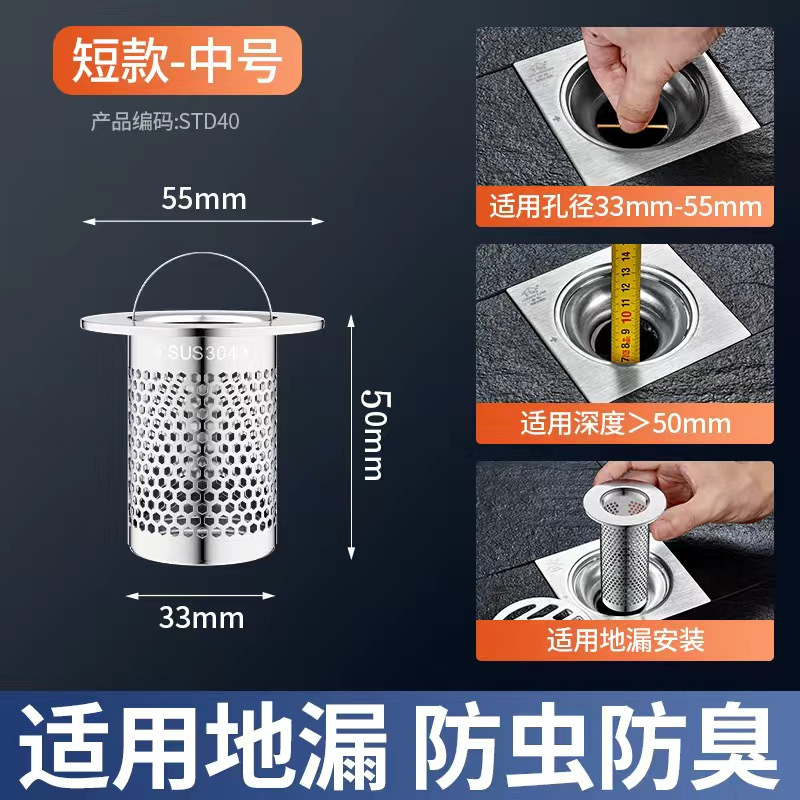 短款-中号

产品编码:STD40

55mm

SUS304

50mm

33mm

适用孔径33mm-55mm

7 8 9 10 11 12 13 14

适用深度＞50mm

适用地漏安装

适用地漏 防虫防臭