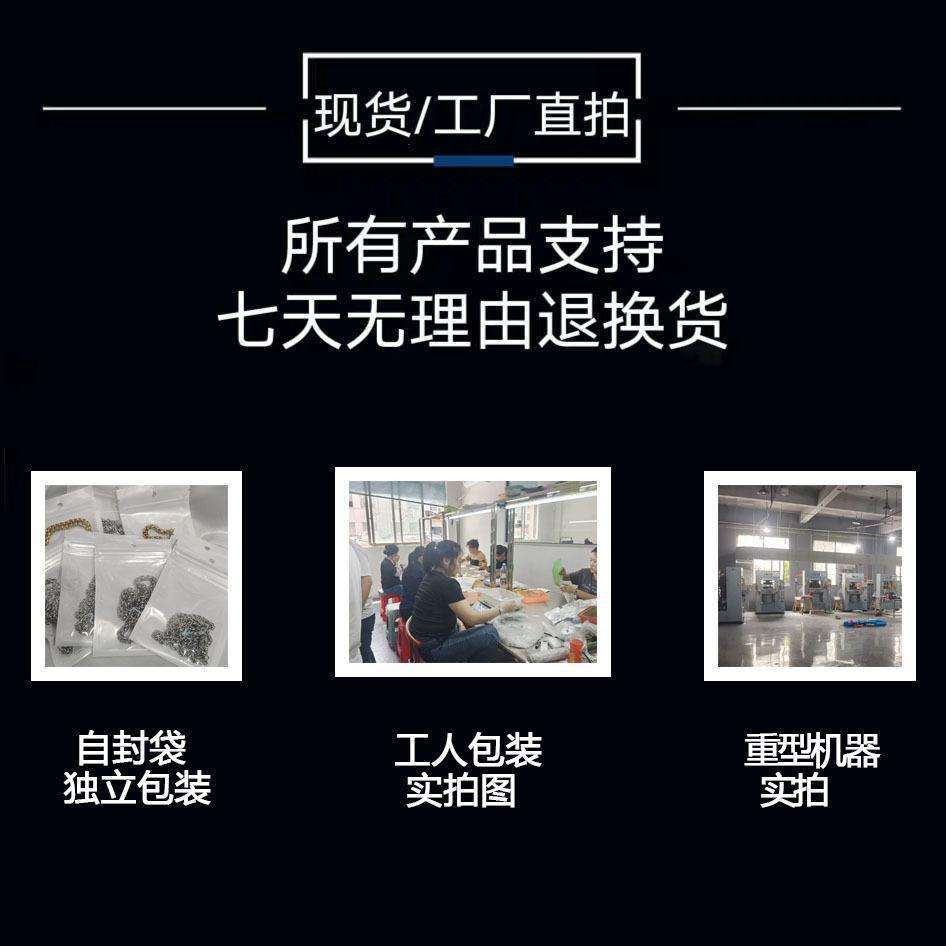 现货/工厂直拍

所有产品支持
七天无理由退换货

自封袋
独立包装

工人包装
实拍图

重型机器
实拍