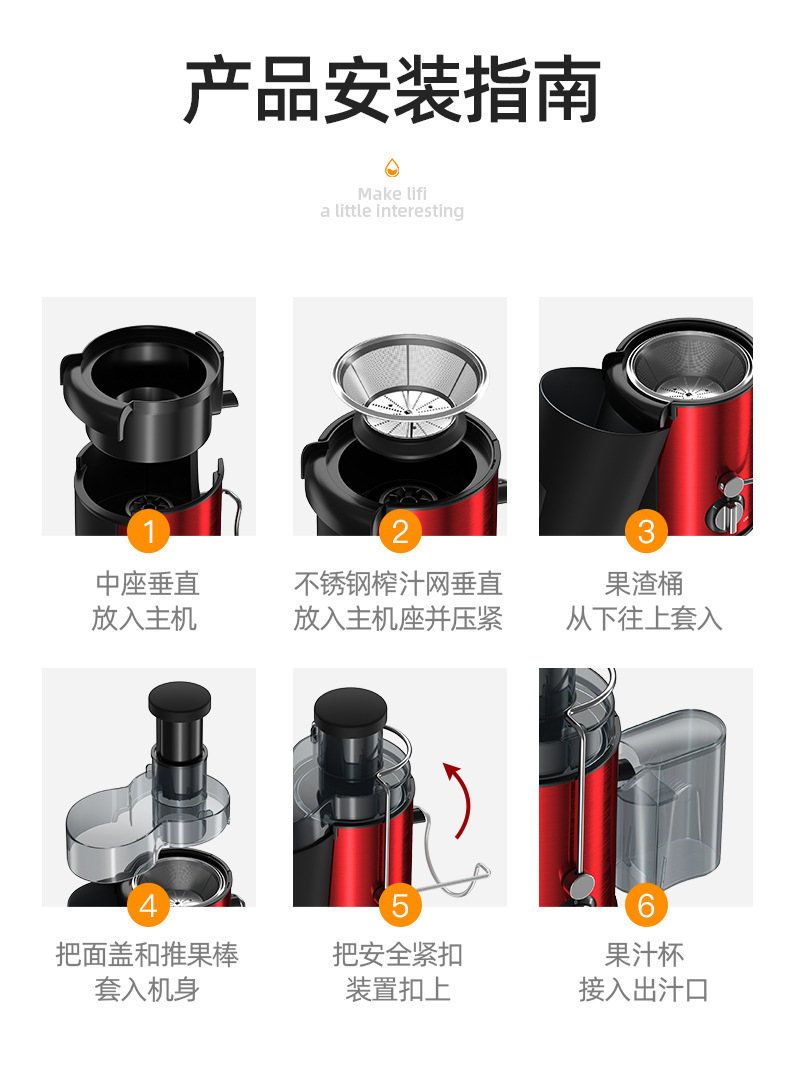 产品安装指南

Make lifi
a little interesting

1
中座垂直
放入主机

2
不锈钢榨汁网垂直
放入主机座并压紧

3
果渣桶
从下往上套入

4
把面盖和推果棒
套入机身

5
把安全紧扣
装置扣上

6
果汁杯
接入出汁口