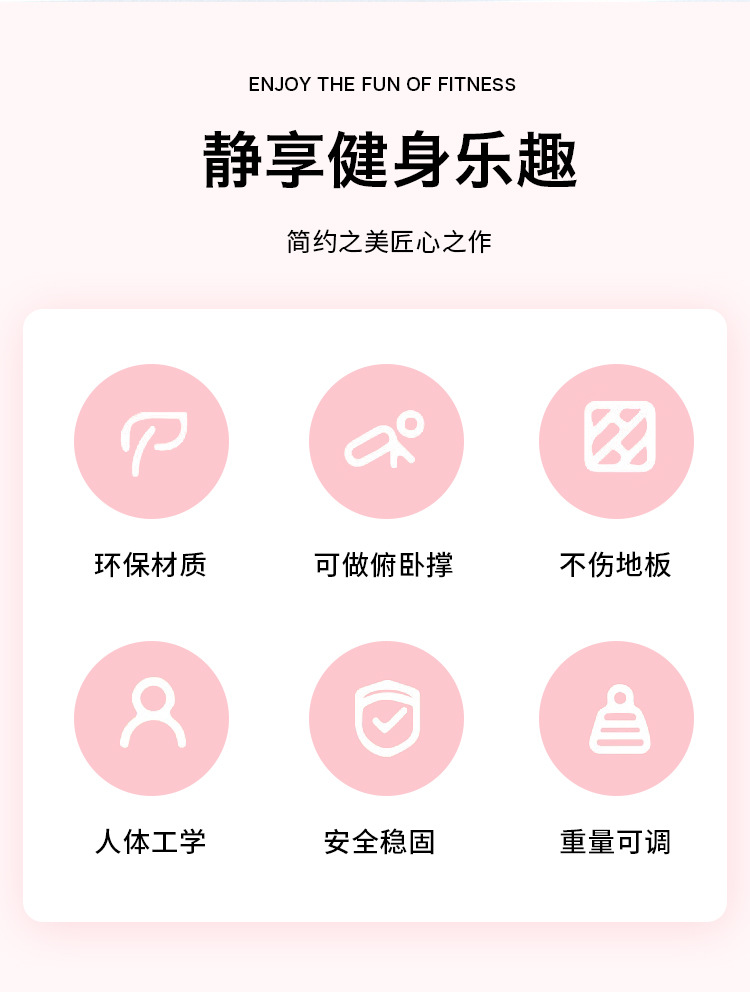 ENJOY THE FUN OF FITNESS

静享健身乐趣

简约之美匠心之作

环保材质

可做俯卧撑

不伤地板

人体工学

安全稳固

重量可调