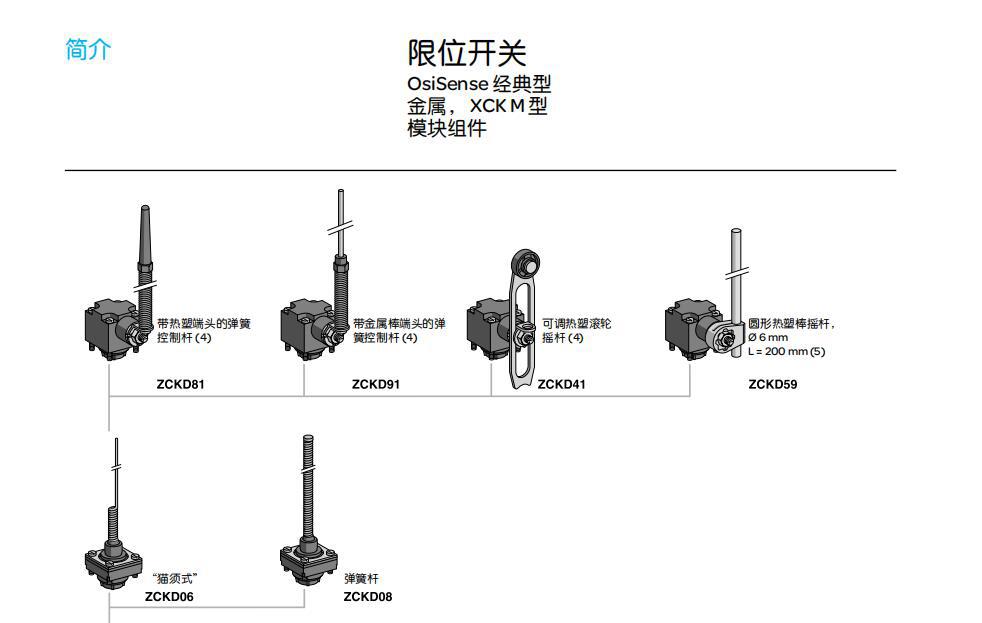 简介

限位开关
OsiSense 经典型
金属， XCK M 型
模块组件

带热塑端头的弹簧控制杆 (4)
ZCKD81

带金属棒端头的弹簧控制杆 (4)
ZCKD91

可调热塑滚轮摇杆 (4)
ZCKD41

圆形热塑棒摇杆，
Ø 6 mm
L = 200 mm (5)
ZCKD59

“猫须式”
ZCKD06

弹簧杆
ZCKD08