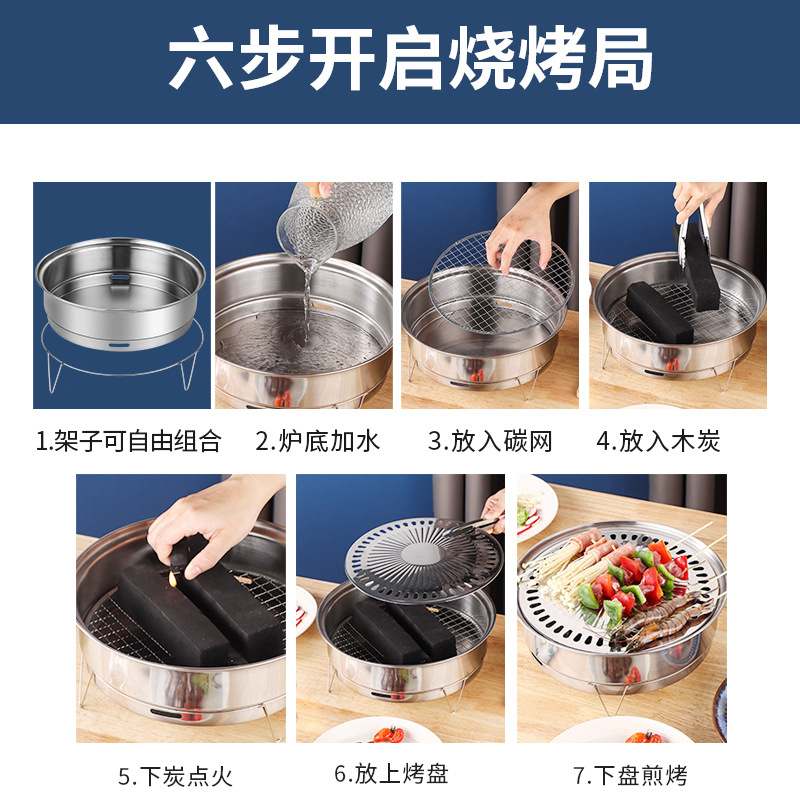 六步开启烧烤局

1.架子可自由组合

2.炉底加水

3.放入碳网

4.放入木炭

5.下炭点火

6.放上烤盘

7.下盘煎烤