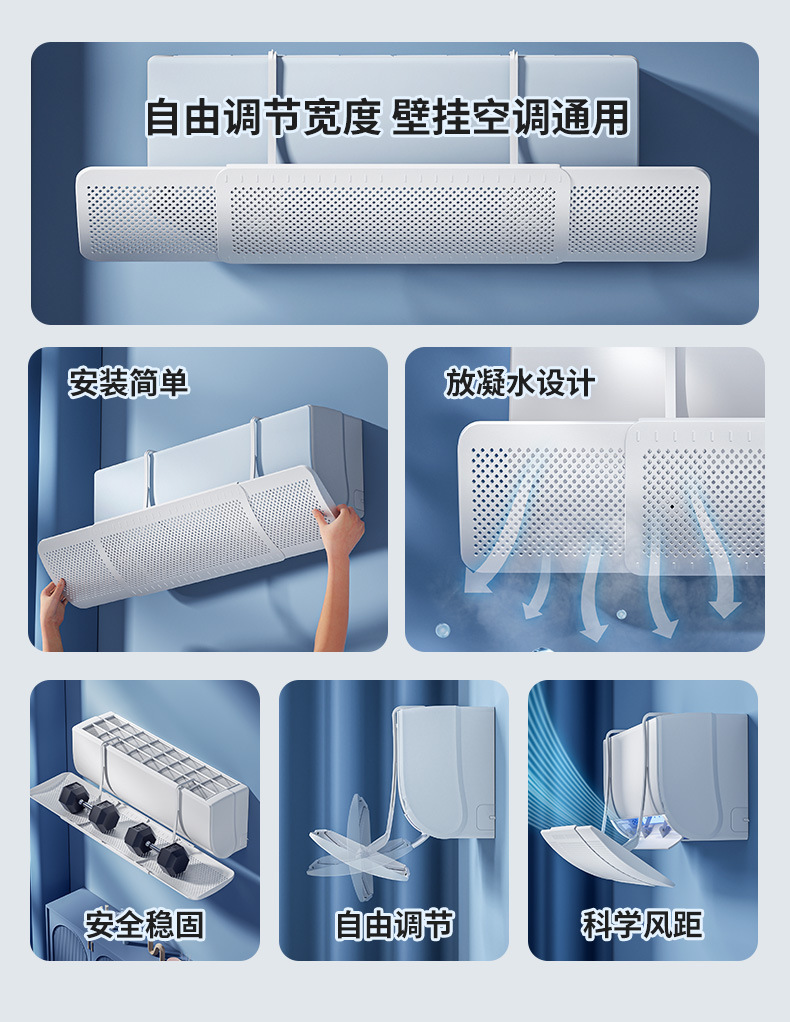 自由调节宽度 壁挂空调通用

安装简单

放凝水设计

安全稳固

自由调节

科学风距