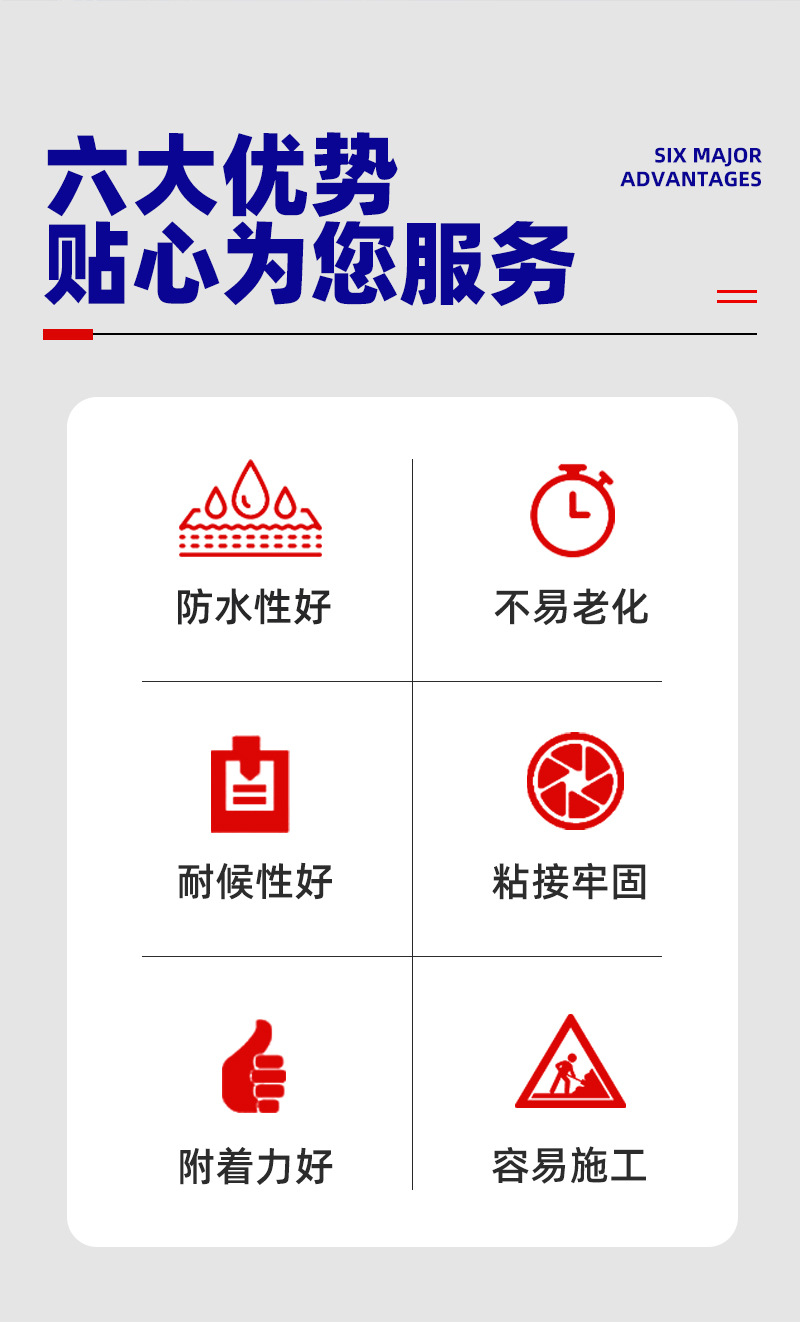 六大优势
贴心为您服务

SIX MAJOR
ADVANTAGES

防水性好

不易老化

耐候性好

粘接牢固

附着力好

容易施工