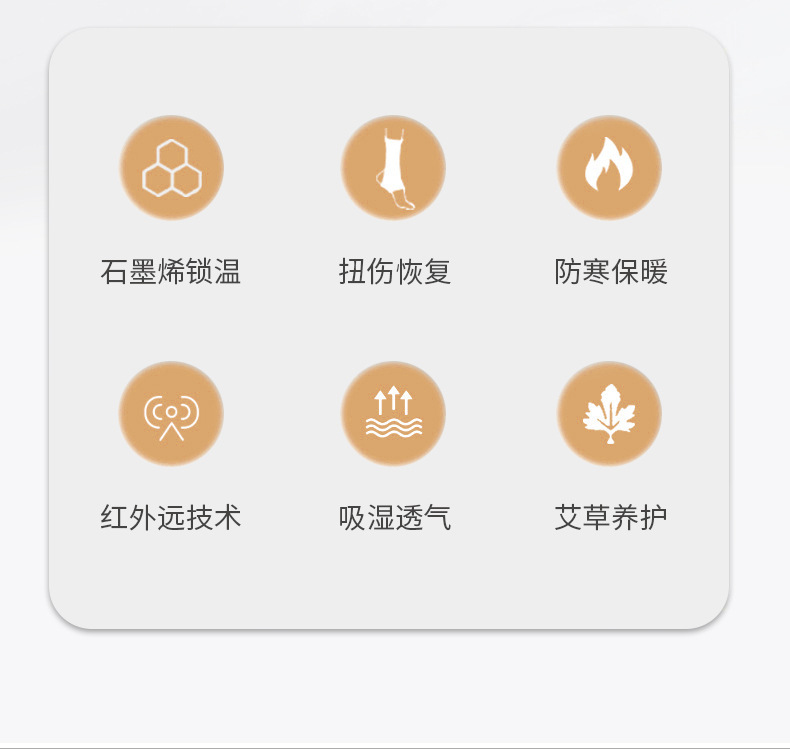 石墨烯锁温

扭伤恢复

防寒保暖

红外远技术

吸湿透气

艾草养护