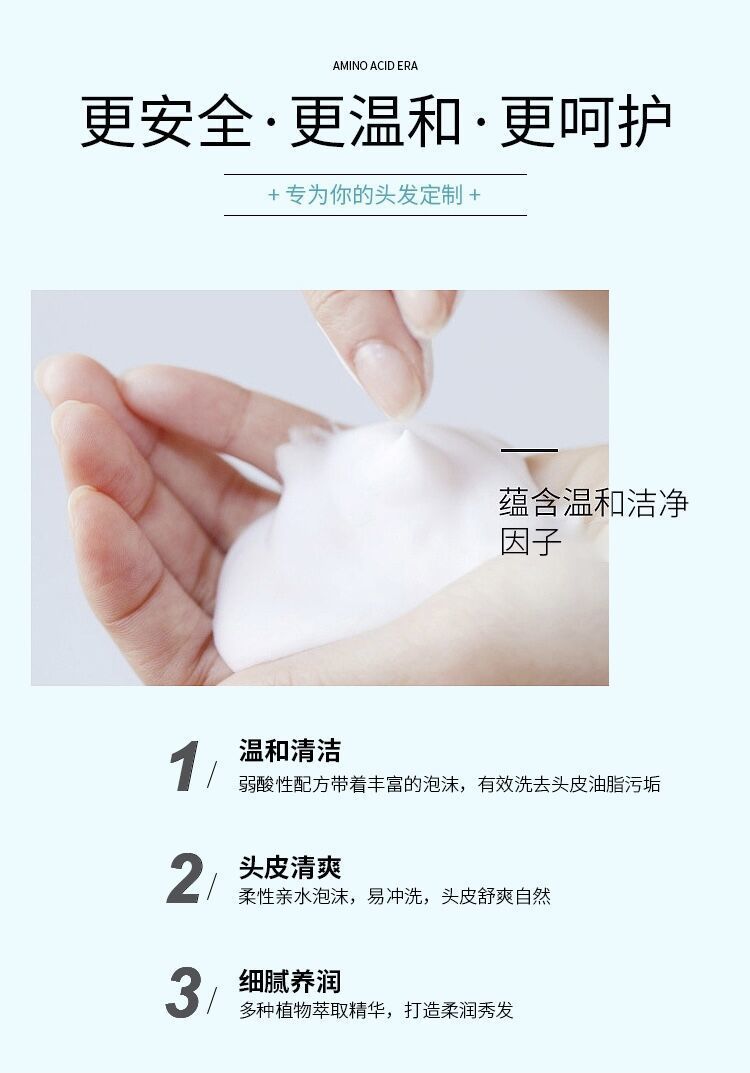 AMINO ACID ERA

更安全·更温和·更呵护

+ 专为你的头发定制 +

蕴含温和洁净因子

1/ 温和清洁
弱酸性配方带着丰富的泡沫，有效洗去头皮油脂污垢

2/ 头皮清爽
柔性亲水泡沫，易冲洗，头皮舒爽自然

3/ 细腻养润
多种植物萃取精华，打造柔润秀发