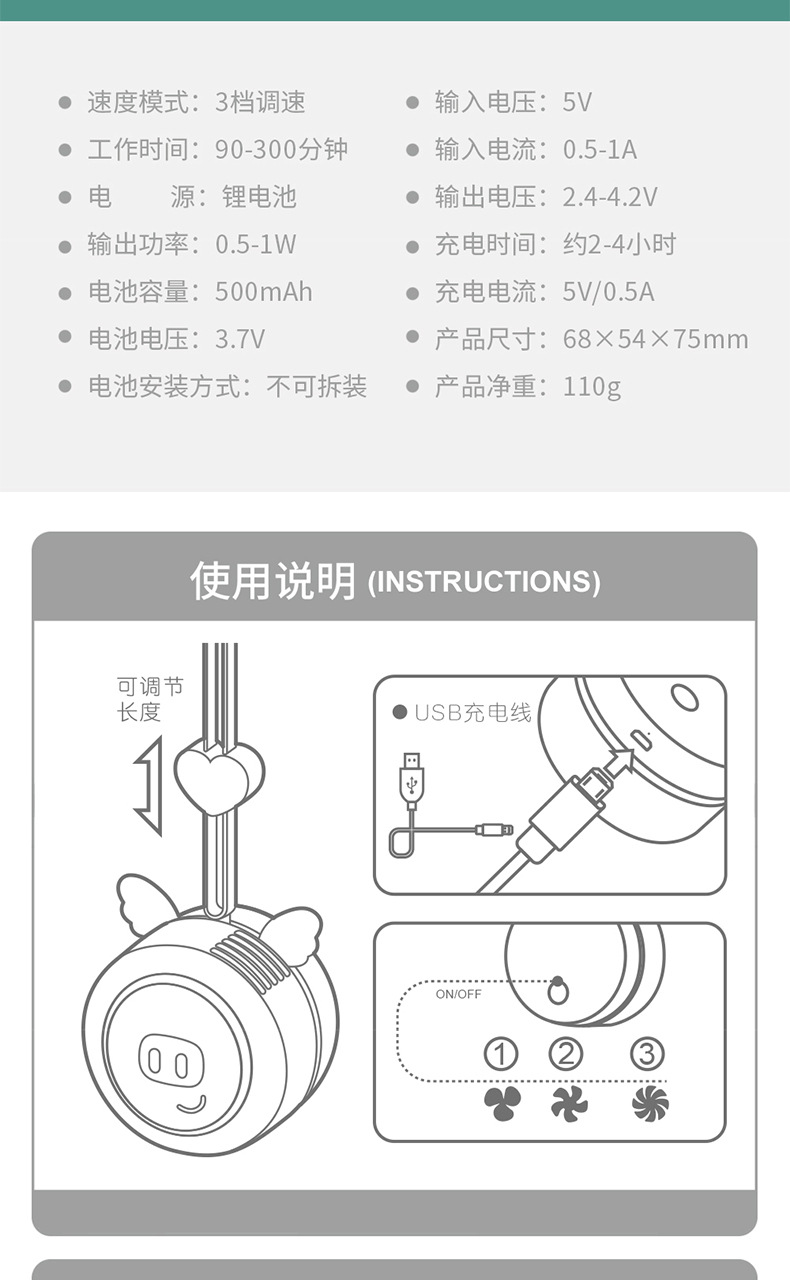 ● 速度模式：3档调速
● 工作时间：90-300分钟
● 电 源：锂电池
● 输出功率：0.5-1W
● 电池容量：500mAh
● 电池电压：3.7V
● 电池安装方式：不可拆装

● 输入电压：5V
● 输入电流：0.5-1A
● 输出电压：2.4-4.2V
● 充电时间：约2-4小时
● 充电电流：5V/0.5A
● 产品尺寸：68×54×75mm
● 产品净重：110g

使用说明 (INSTRUCTIONS)

可调节长度

● USB充电线

ON/OFF

① ② ③