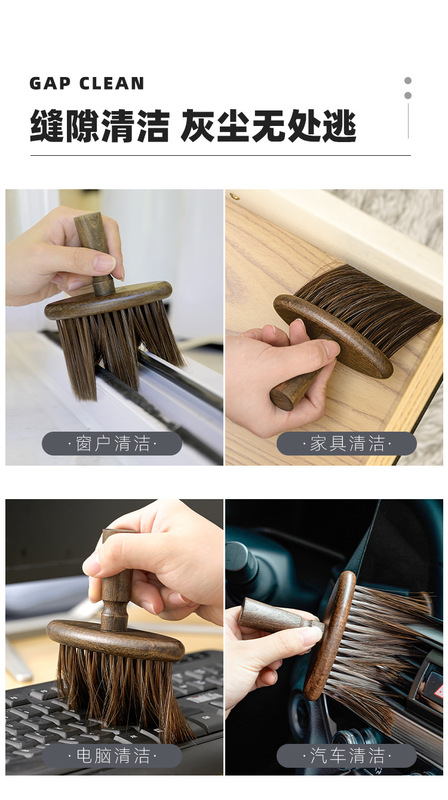 GAP CLEAN

缝隙清洁 灰尘无处逃

·窗户清洁·

·家具清洁·

·电脑清洁·

·汽车清洁·