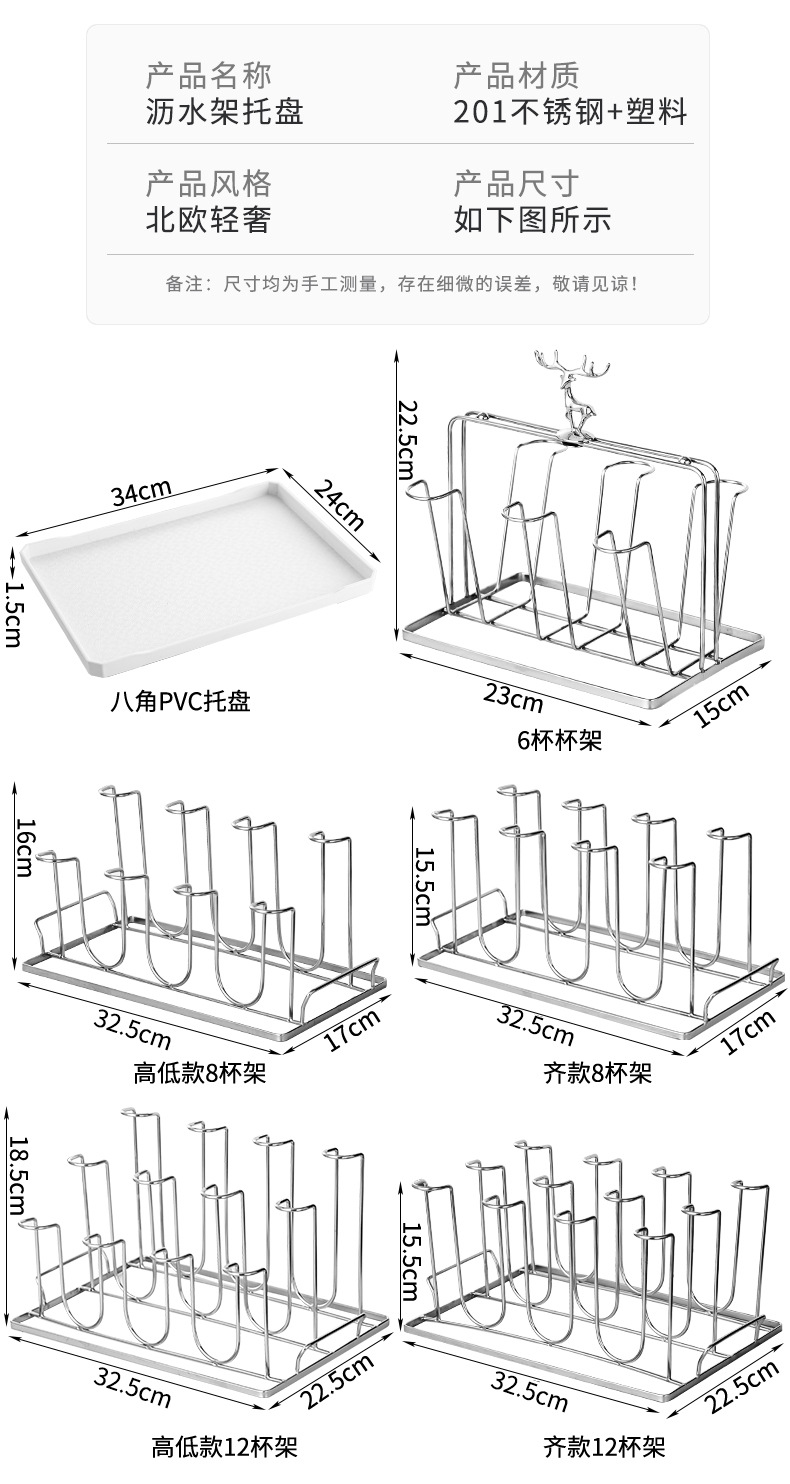 产品名称
沥水架托盘

产品材质
201不锈钢+塑料

产品风格
北欧轻奢

产品尺寸
如下图所示

备注：尺寸均为手工测量，存在细微的误差，敬请见谅！

34cm
24cm
1.5cm
八角PVC托盘

22.5cm
23cm
15cm
6杯杯架

16cm
32.5cm
17cm
高低款8杯架

15.5cm
32.5cm
17cm
齐款8杯架

18.5cm
32.5cm
22.5cm
高低款12杯架

15.5cm
32.5cm
22.5cm
齐款12杯架