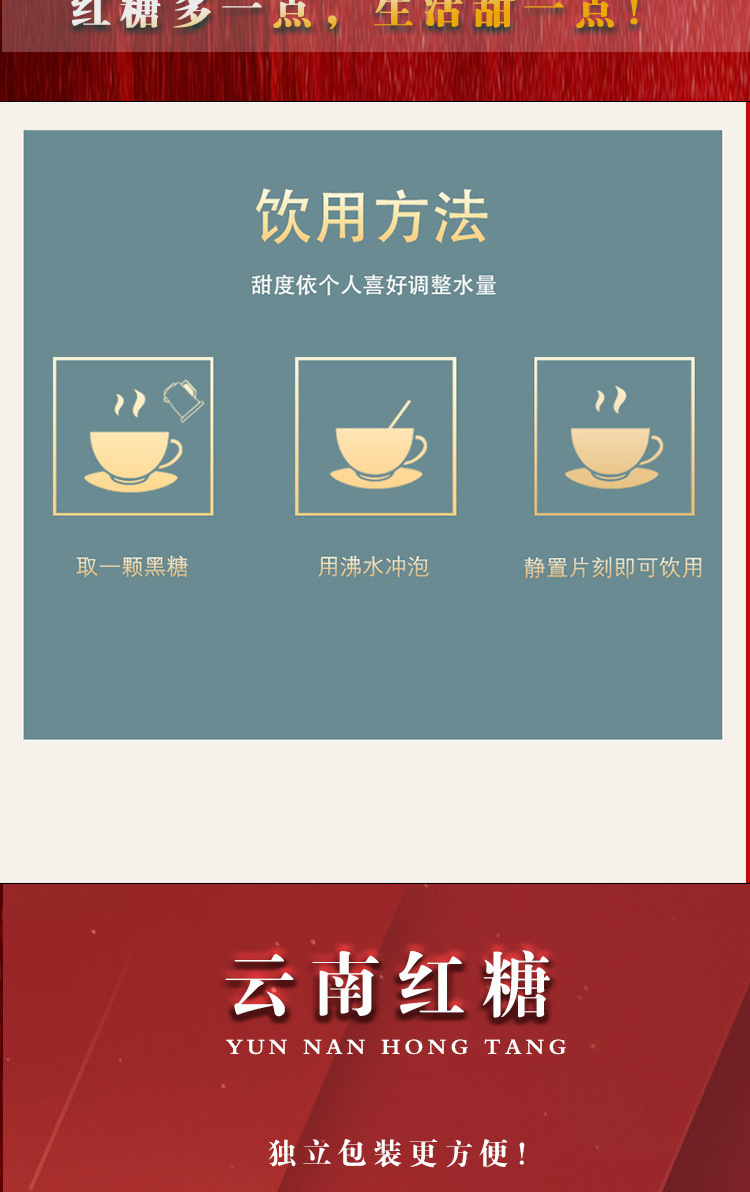 红糖多一点，生活甜一点！

饮用方法

甜度依个人喜好调整水量

取一颗黑糖

用沸水冲泡

静置片刻即可饮用

云南红糖

YUN NAN HONG TANG

独立包装更方便！