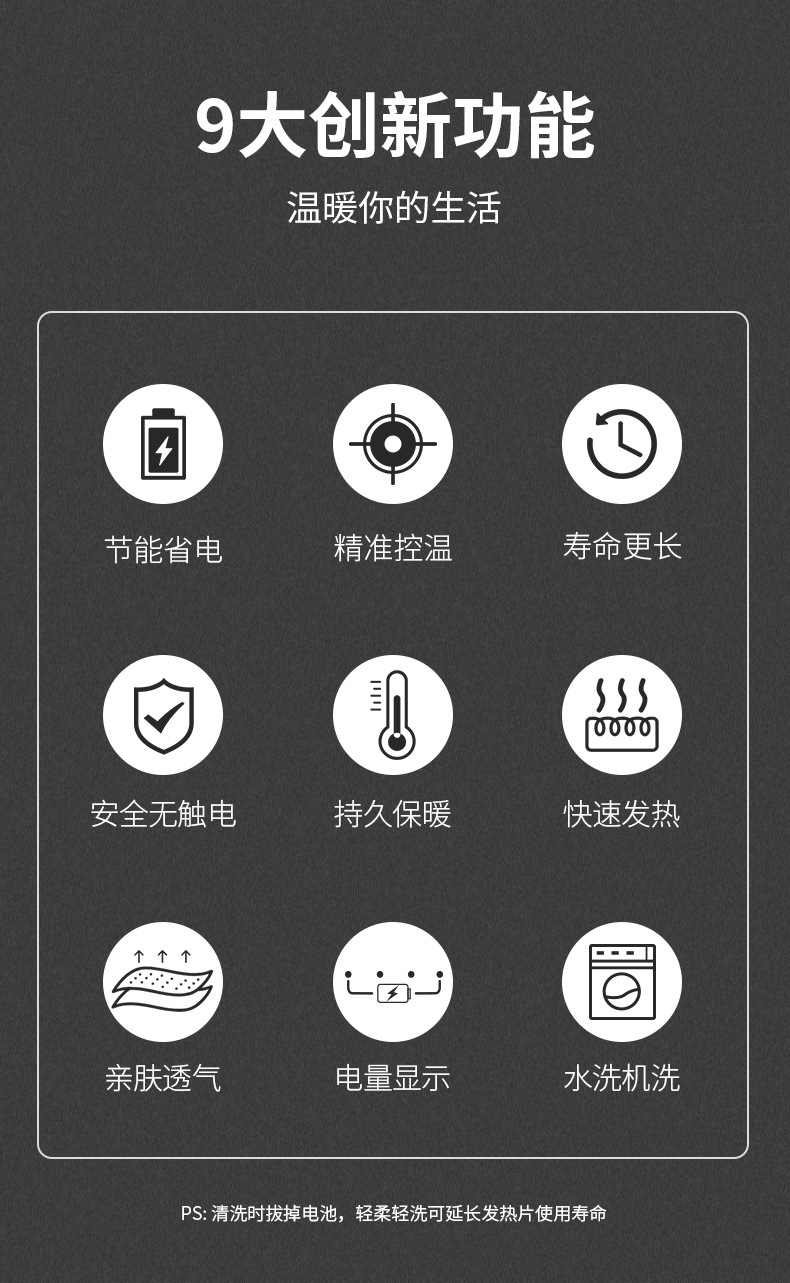 9大创新功能

温暖你的生活

节能省电

精准控温

寿命更长

安全无触电

持久保暖

快速发热

亲肤透气

电量显示

水洗机洗

PS:清洗时拔掉电池，轻柔轻洗可延长发热片使用寿命