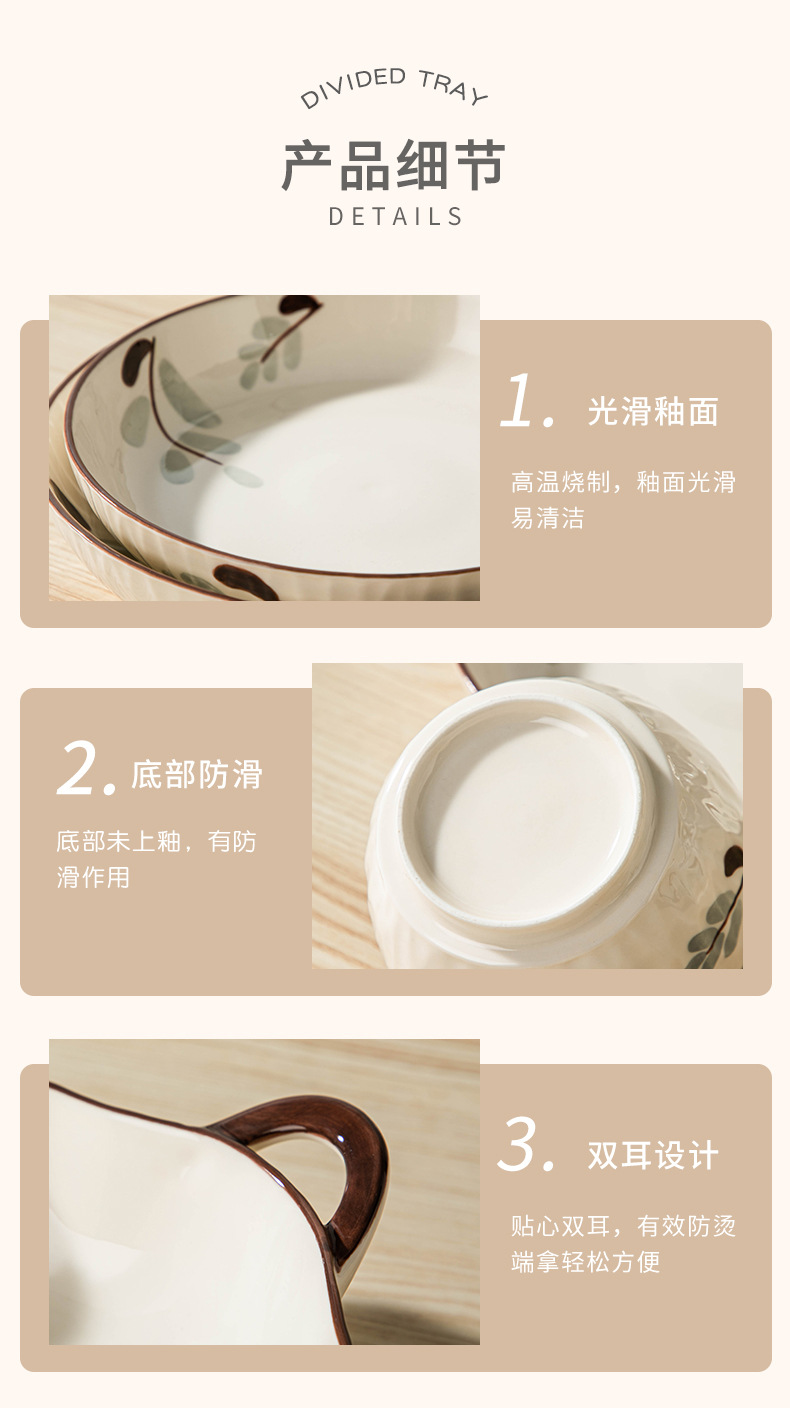 DIVIDED TRAY
产品细节
DETAILS

1. 光滑釉面
高温烧制，釉面光滑易清洁

2. 底部防滑
底部未上釉，有防滑作用

3. 双耳设计
贴心双耳，有效防烫端拿轻松方便