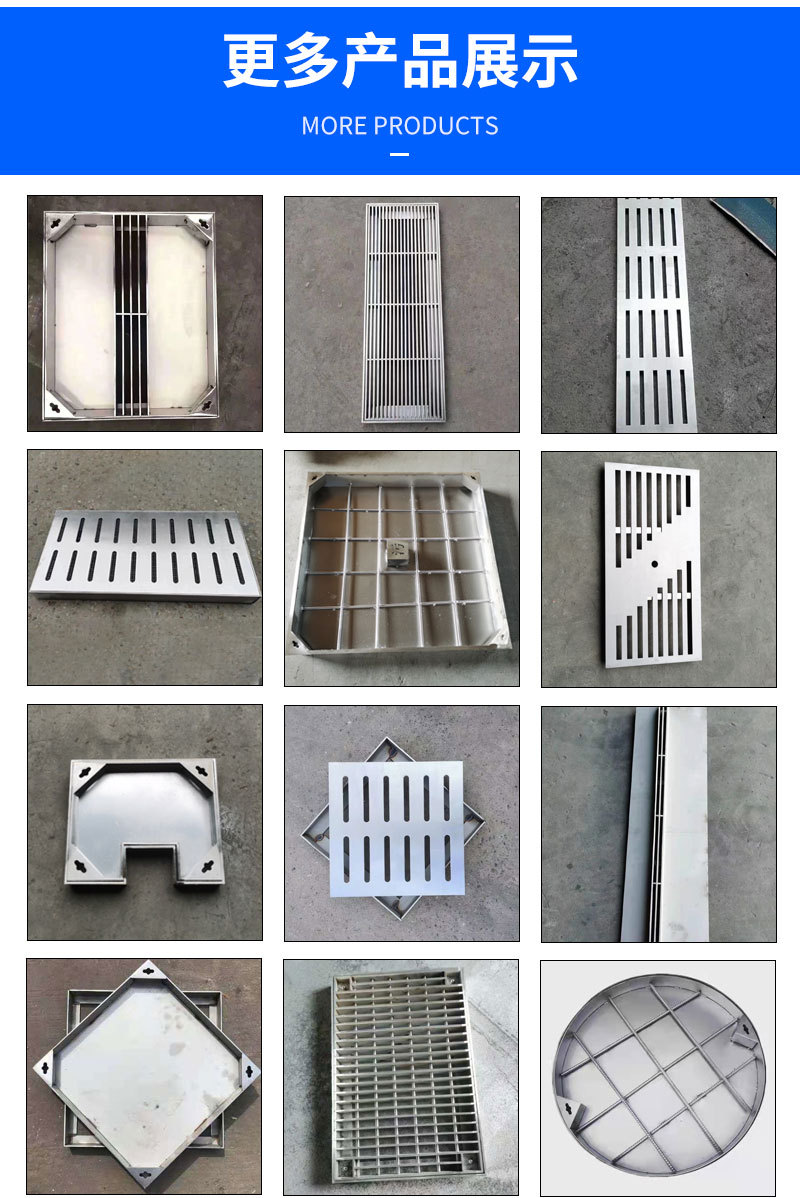 更多产品展示

MORE PRODUCTS