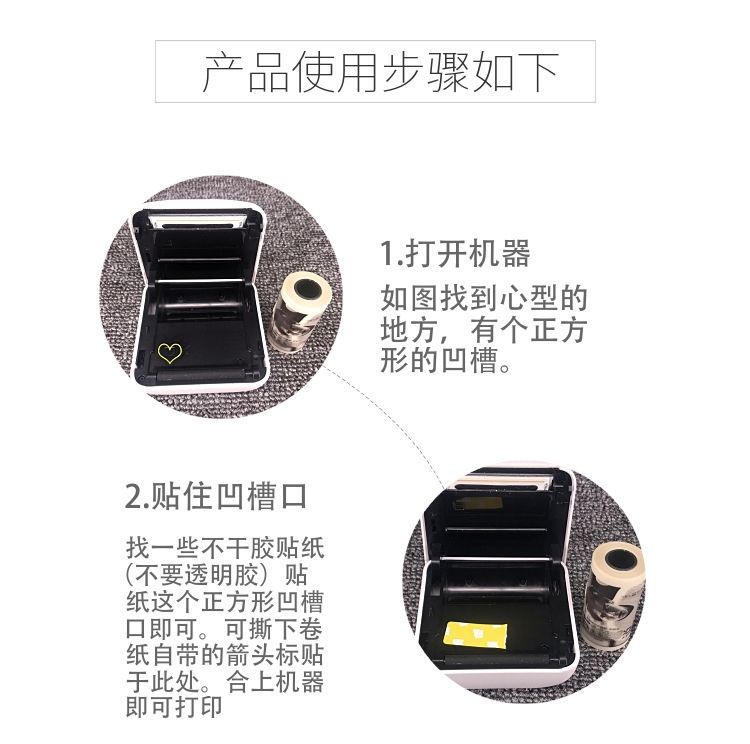 产品使用步骤如下

1.打开机器

如图找到心型的地方，有个正方形的凹槽。

2.贴住凹槽口

找一些不干胶贴纸（不要透明胶）贴纸这个正方形凹槽口即可。可撕下卷纸自带的箭头标贴于此处。合上机器即可打印