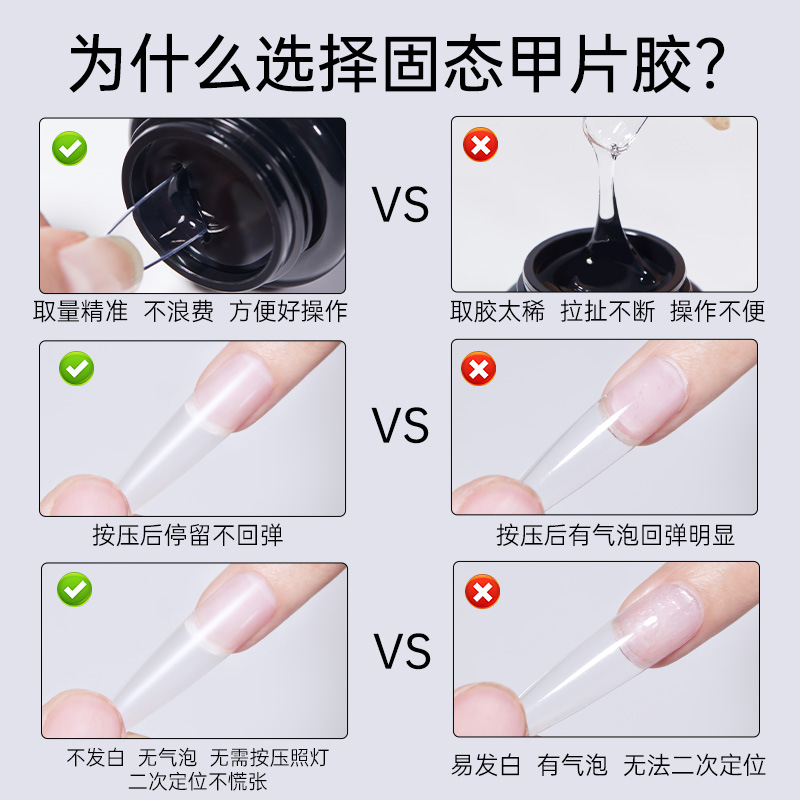 为什么选择固态甲片胶?

VS

取量精准 不浪费 方便好操作

取胶太稀 拉扯不断 操作不便

VS

按压后停留不回弹

按压后有气泡回弹明显

VS

不发白 无气泡 无需按压照灯
二次定位不慌张

易发白 有气泡 无法二次定位