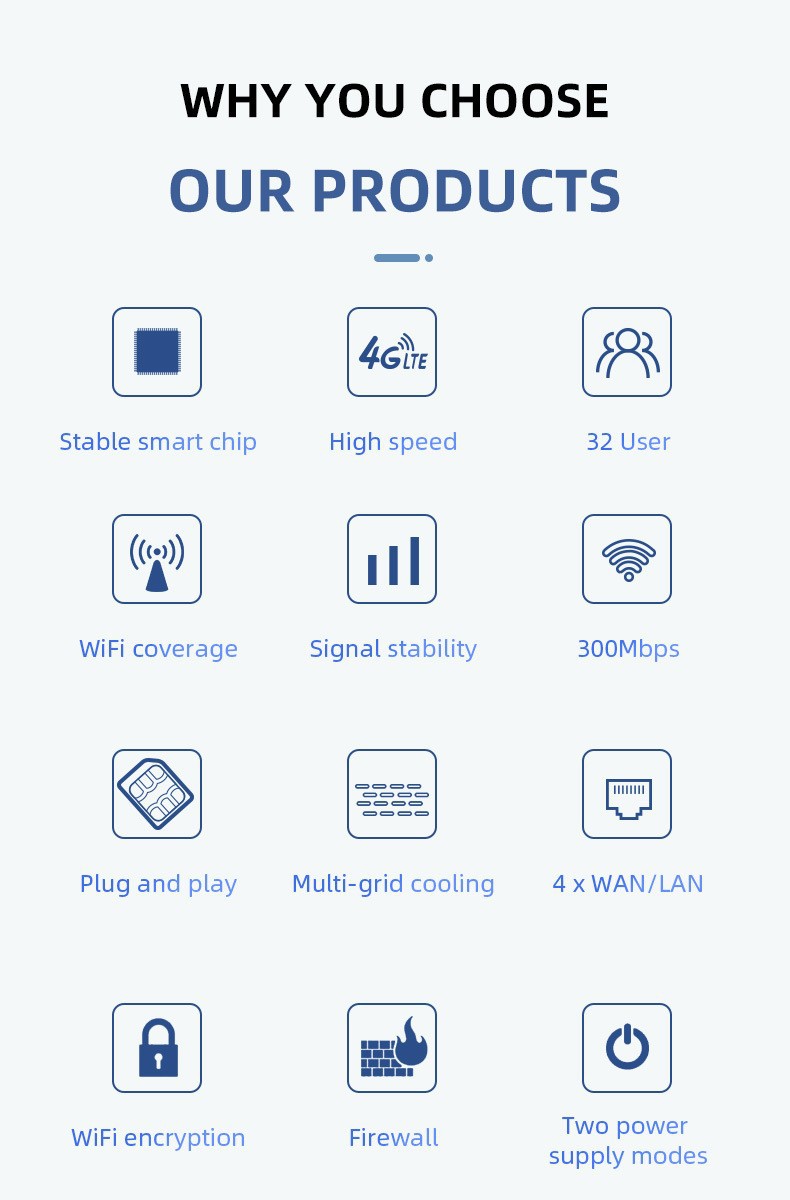 WHY YOU CHOOSE

OUR PRODUCTS

4G LTE

Stable smart chip

High speed

32 User

WiFi coverage

Signal stability

300Mbps

Plug and play

Multi-grid cooling

4 x WAN/LAN

WiFi encryption

Firewall

Two power
supply modes