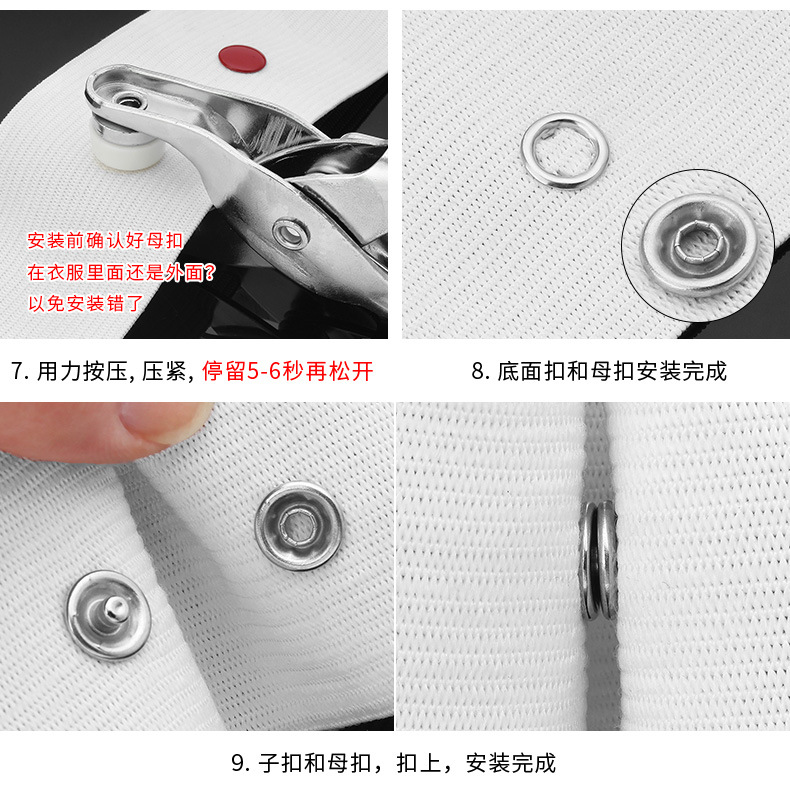 安装前确认好母扣
在衣服里面还是外面?
以免安装错了

7. 用力按压, 压紧, 停留5-6秒再松开

8. 底面扣和母扣安装完成

9. 子扣和母扣，扣上，安装完成