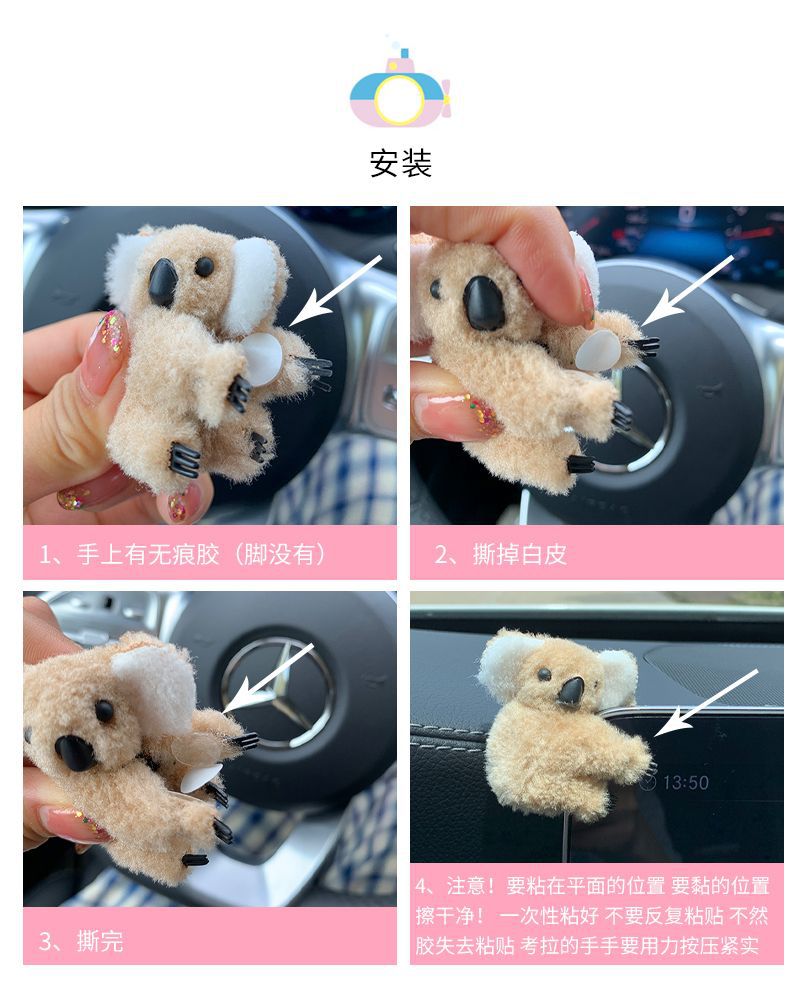 安装

1、手上有无痕胶（脚没有）

2、撕掉白皮

3、撕完

13:50

4、注意！要粘在平面的位置 要黏的位置擦干净！一次性粘好 不要反复粘贴 不然胶失去粘贴 考拉的手手要用力按压紧实