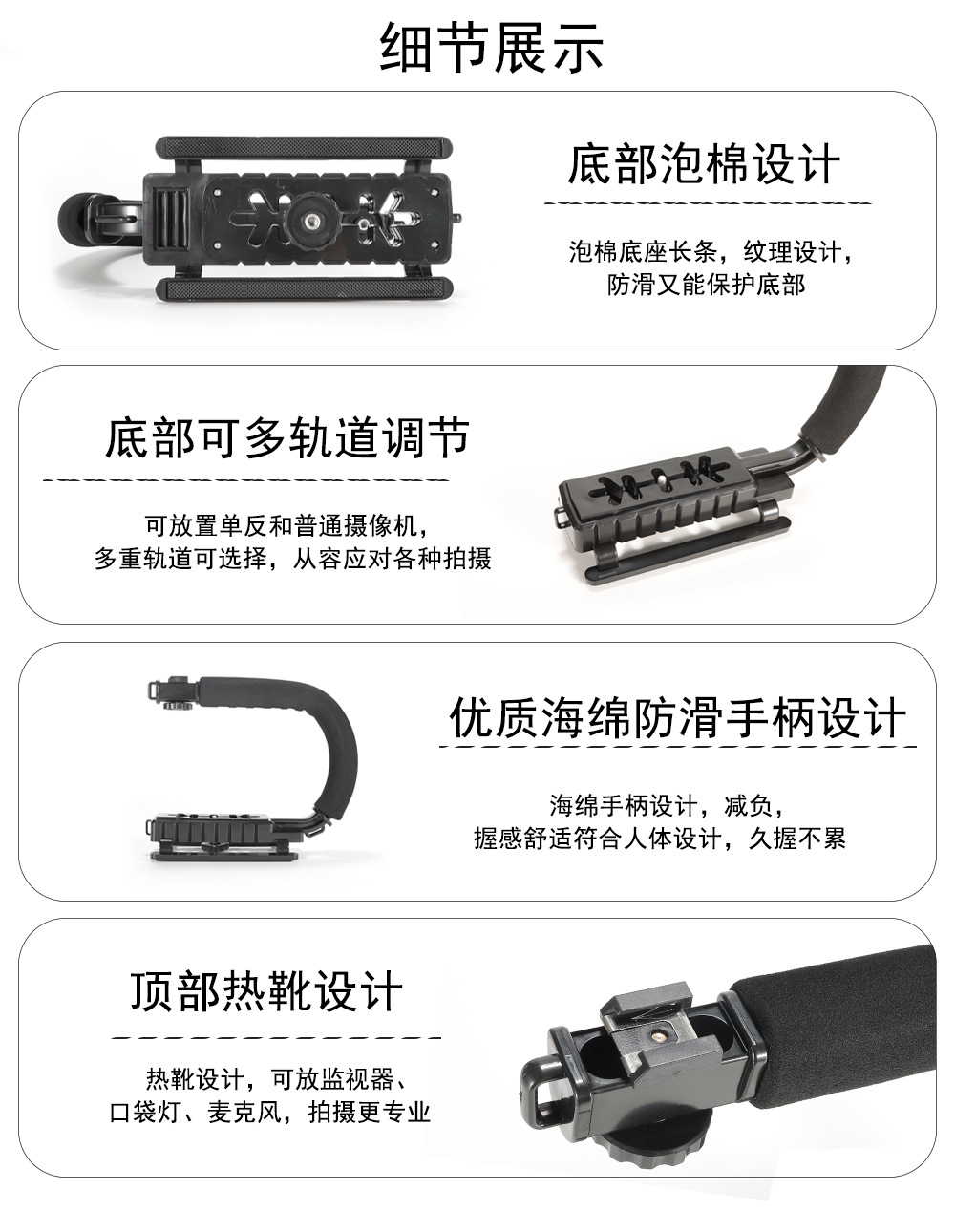 细节展示

底部泡棉设计

泡棉底座长条，纹理设计，防滑又能保护底部

底部可多轨道调节

可放置单反和普通摄像机，多重轨道可选择，从容应对各种拍摄

优质海绵防滑手柄设计

海绵手柄设计，减负，握感舒适符合人体设计，久握不累

顶部热靴设计

热靴设计，可放监视器、口袋灯、麦克风，拍摄更专业